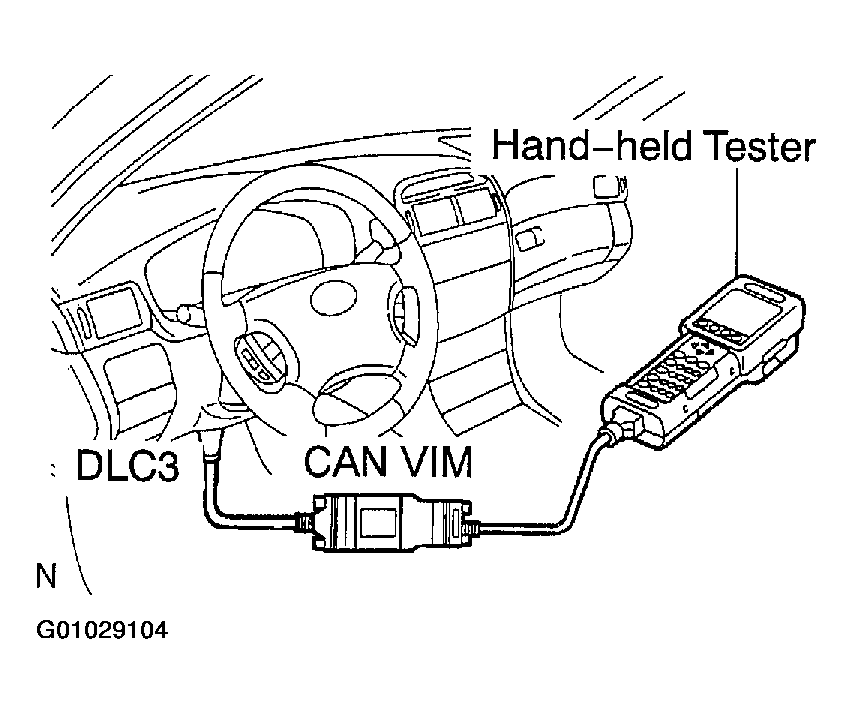 Hand-held Tester

DLC3

CAN VIM

N

G01029104