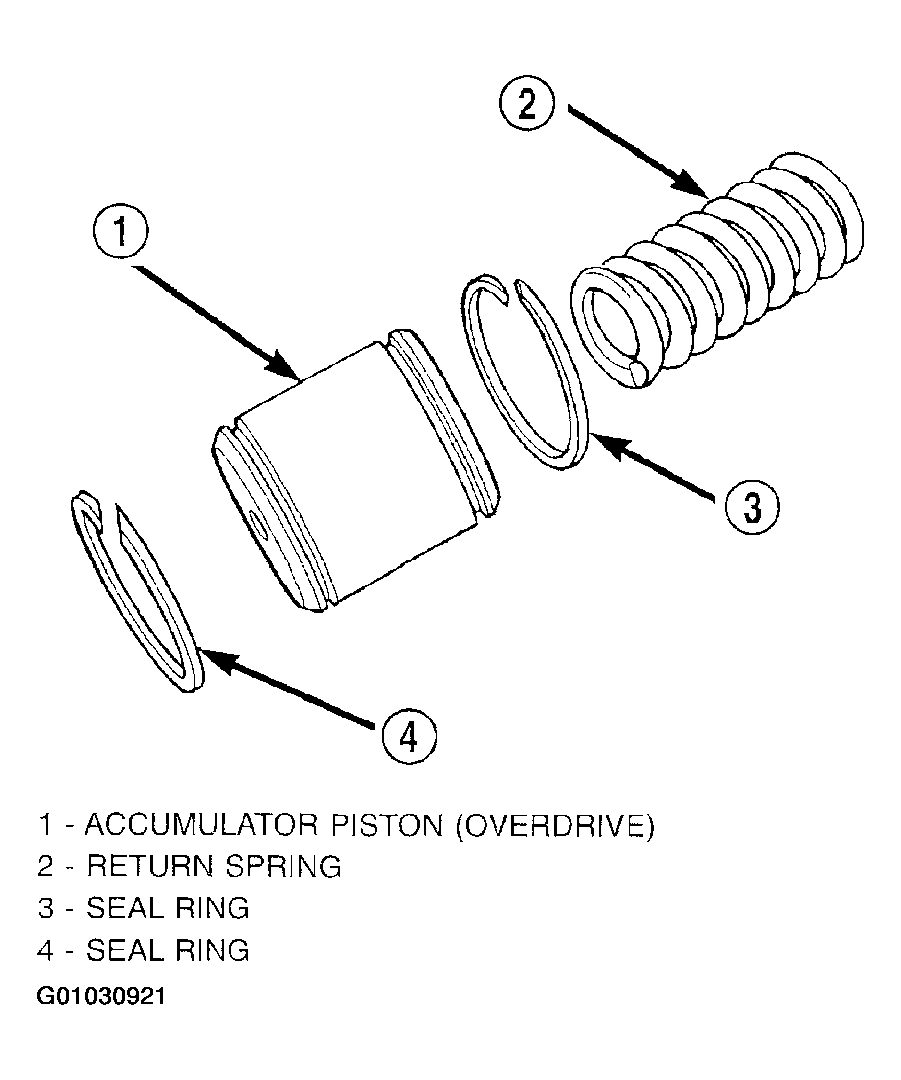 2

1

3

4

1 - ACCUMULATOR PISTON (OVERDRIVE)
2 - RETURN SPRING
3 - SEAL RING
4 - SEAL RING

G01030921