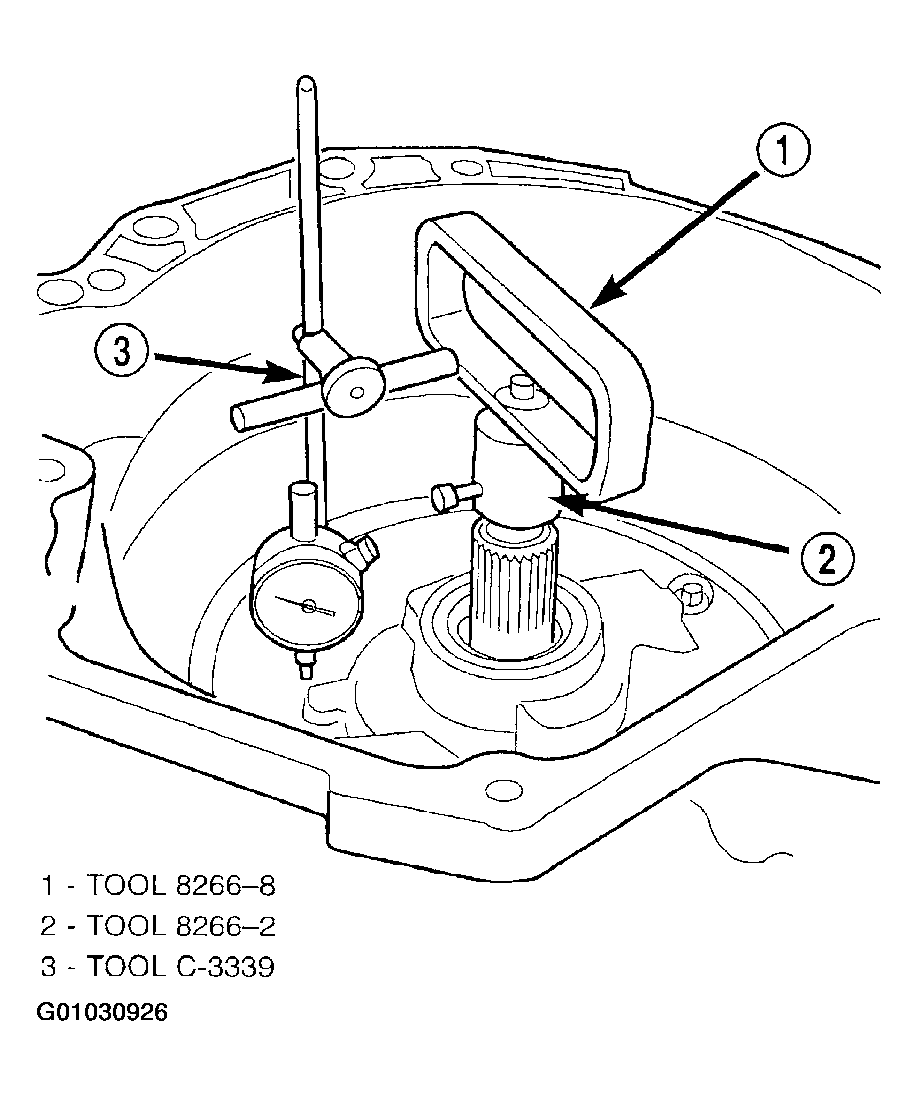 1

3

2

1 - TOOL 8266–8
2 - TOOL 8266–2
3 - TOOL C-3339

G01030926