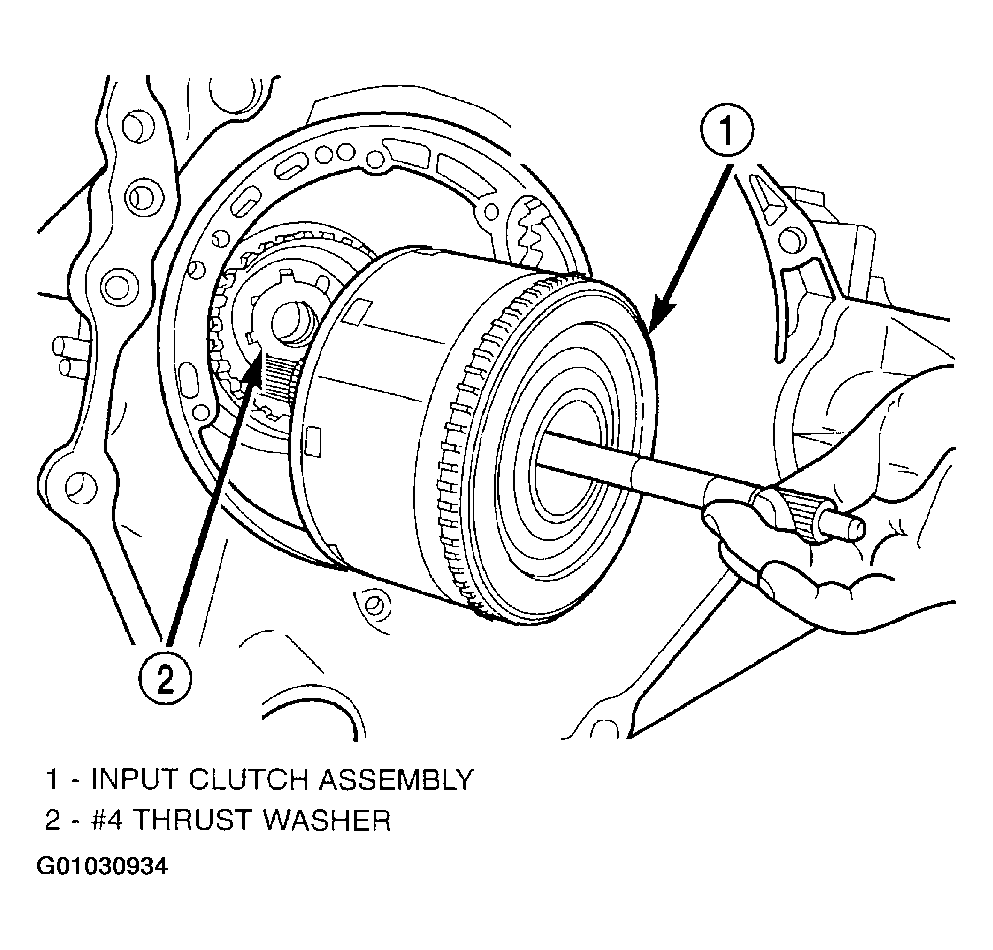 1

2

1 - INPUT CLUTCH ASSEMBLY
2 - #4 THRUST WASHER

G01030934