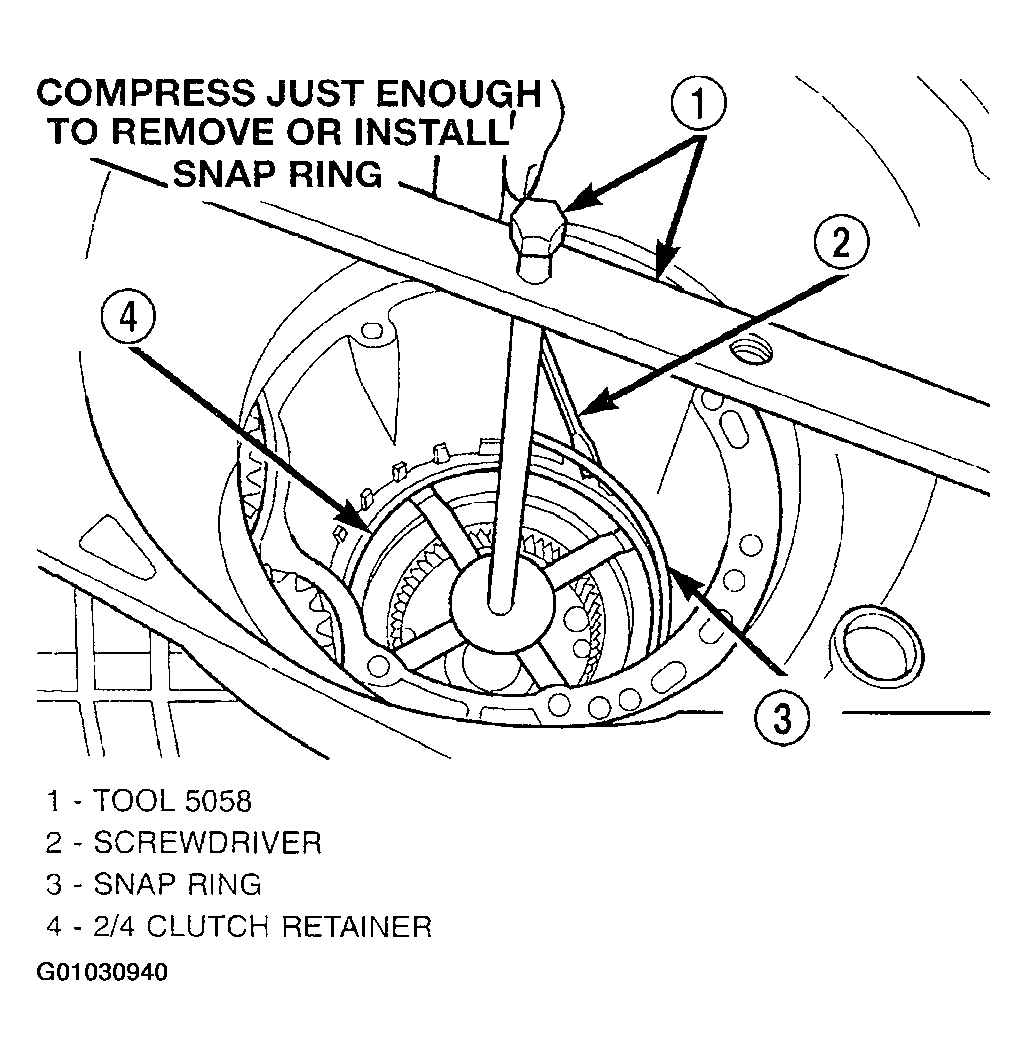 COMPRESS JUST ENOUGH TO REMOVE OR INSTALL SNAP RING

1

2

4

3

1 - TOOL 5058
2 - SCREWDRIVER
3 - SNAP RING
4 - 2/4 CLUTCH RETAINER

G01030940