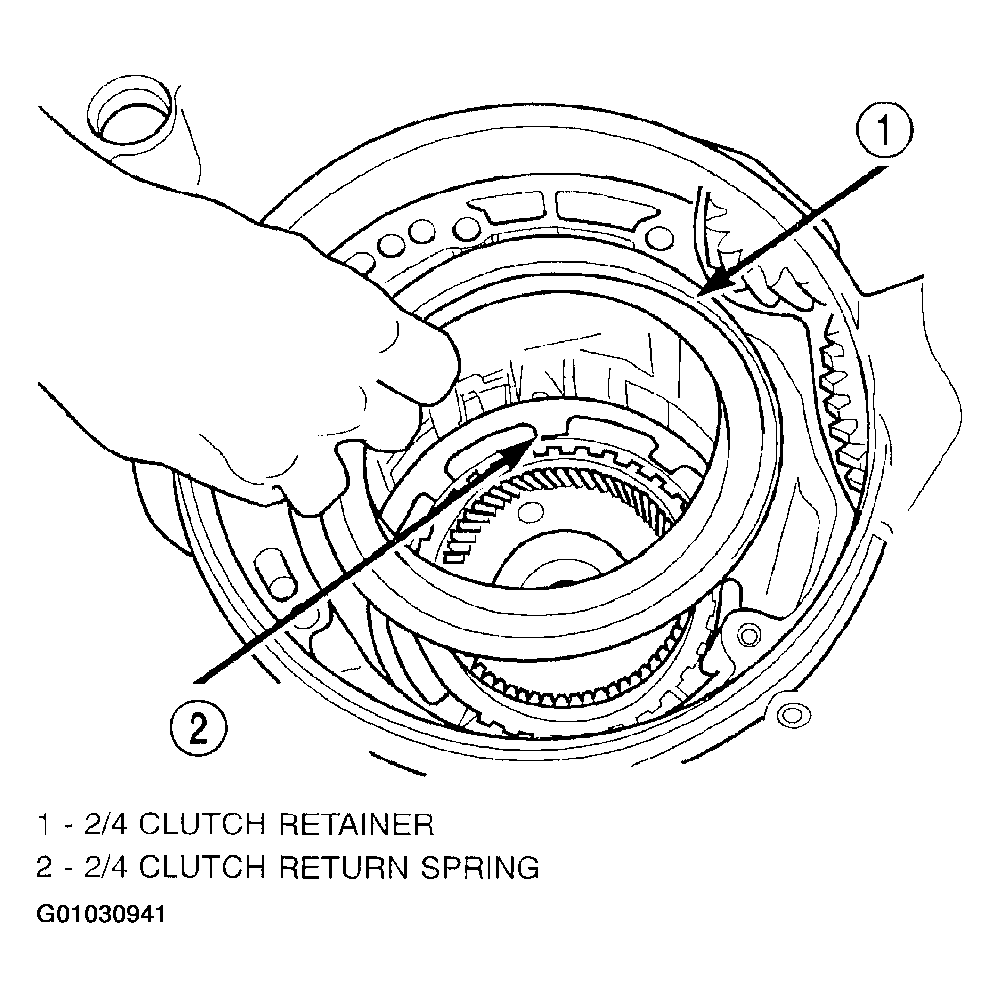 1

2

1 - 2/4 CLUTCH RETAINER
2 - 2/4 CLUTCH RETURN SPRING
G01030941