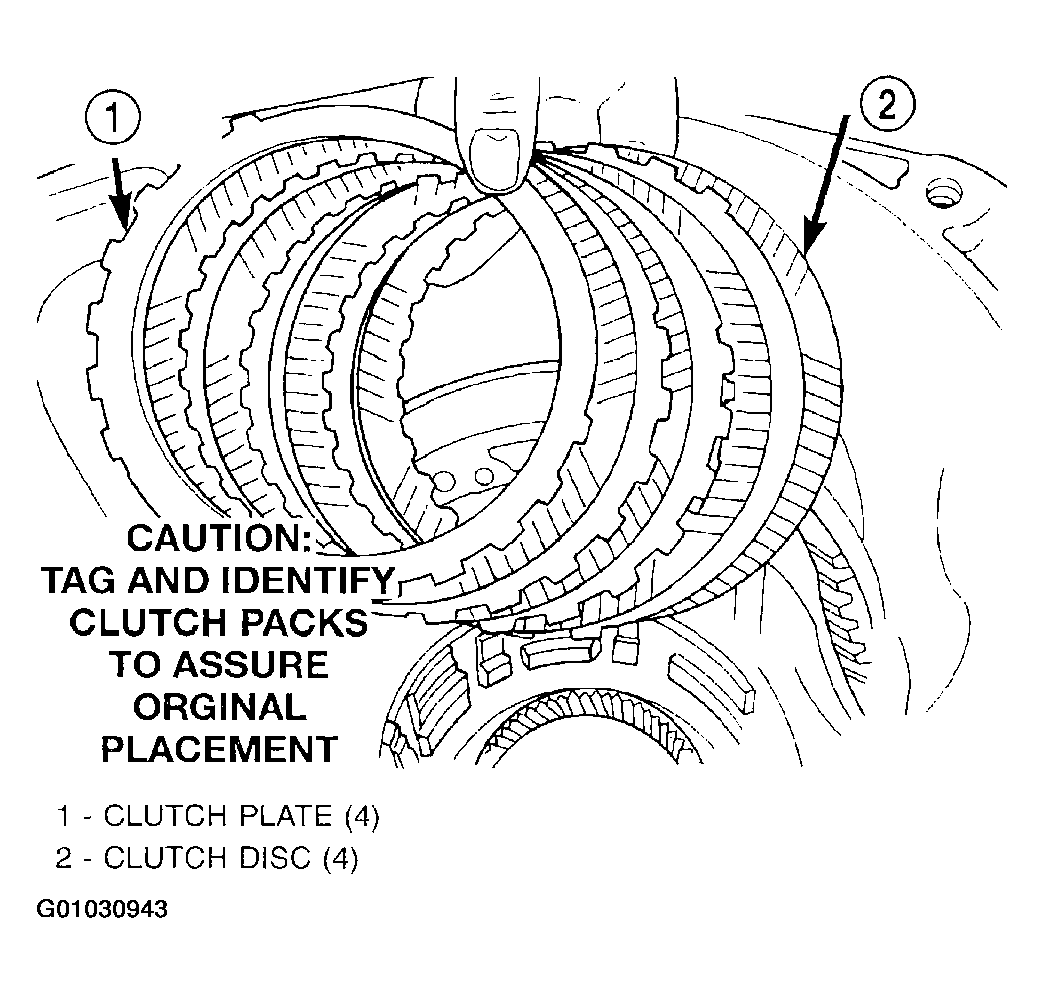 1

2

CAUTION:
TAG AND IDENTIFY
CLUTCH PACKS
TO ASSURE
ORGINAL
PLACEMENT

1 - CLUTCH PLATE (4)
2 - CLUTCH DISC (4)

G01030943