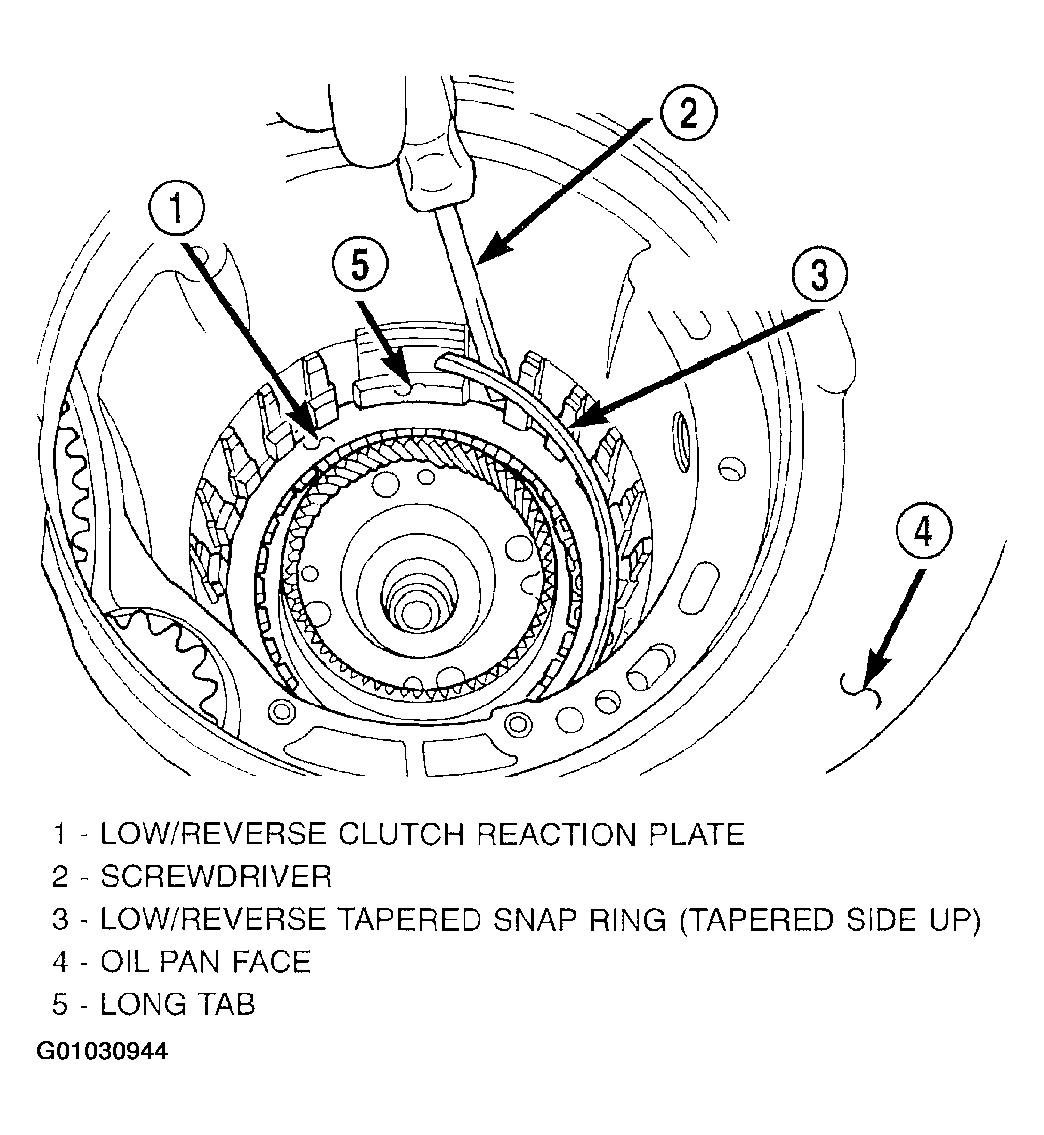 2
1
5
3
4

1 - LOW/REVERSE CLUTCH REACTION PLATE
2 - SCREWDRIVER
3 - LOW/REVERSE TAPERED SNAP RING (TAPERED SIDE UP)
4 - OIL PAN FACE
5 - LONG TAB

G01030944