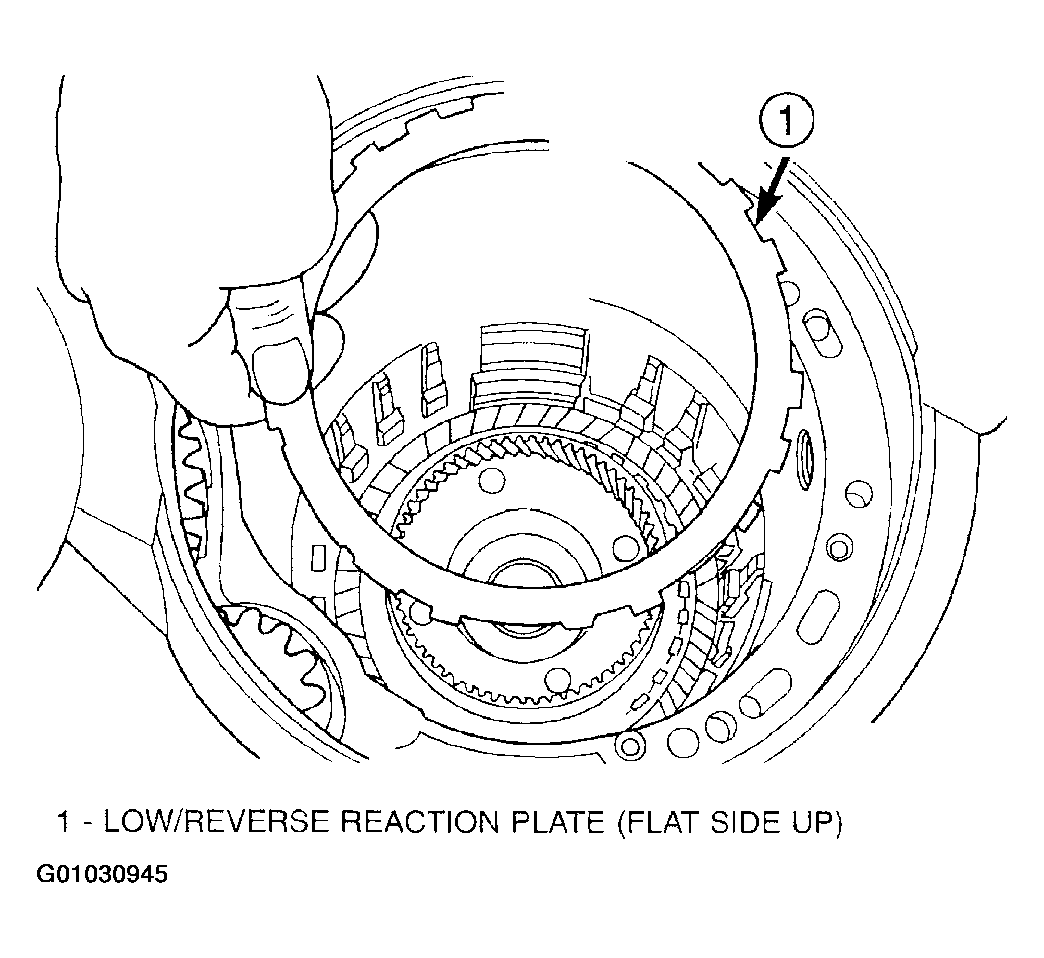 1

1 - LOW/REVERSE REACTION PLATE (FLAT SIDE UP)

G01030945