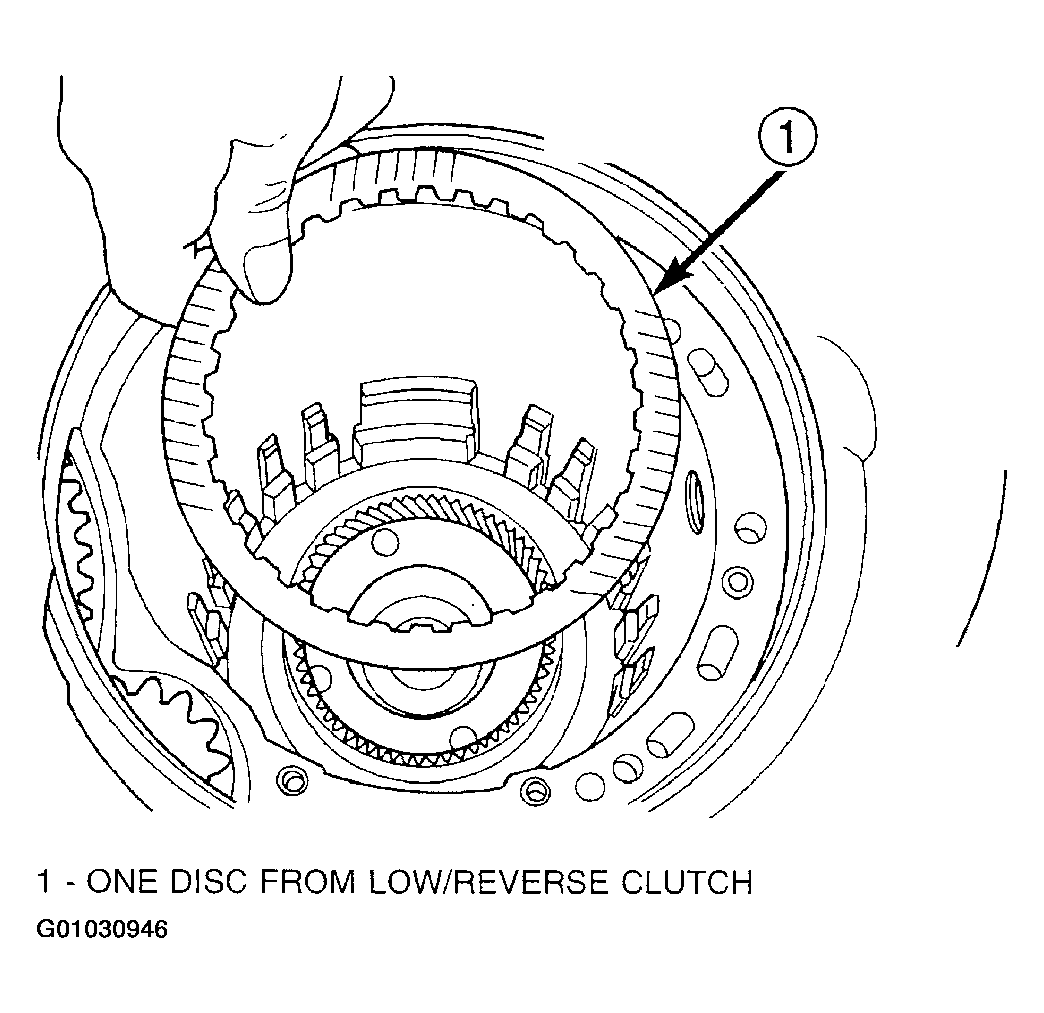 1

1 - ONE DISC FROM LOW/REVERSE CLUTCH

G01030946