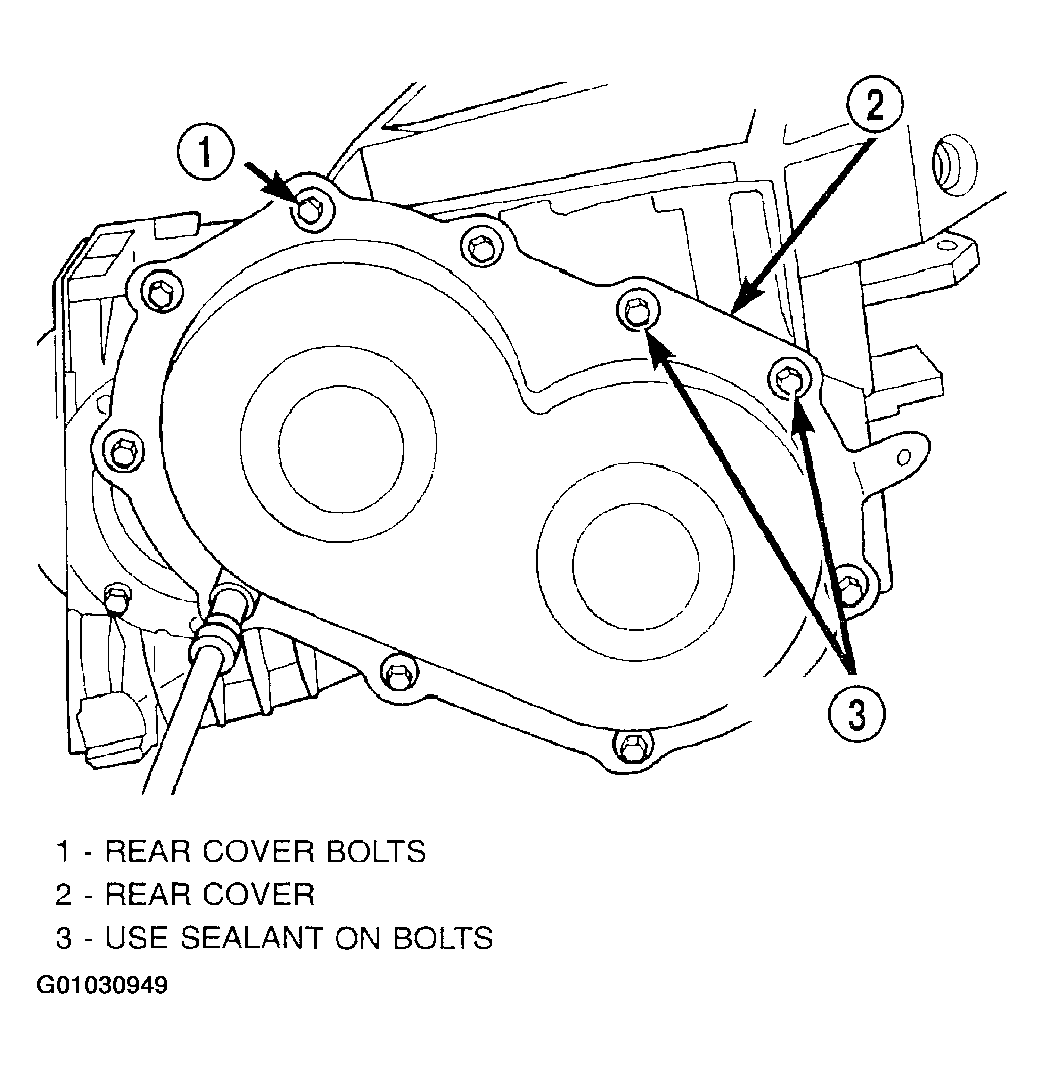 1

2

3

1 - REAR COVER BOLTS
2 - REAR COVER
3 - USE SEALANT ON BOLTS

G01030949