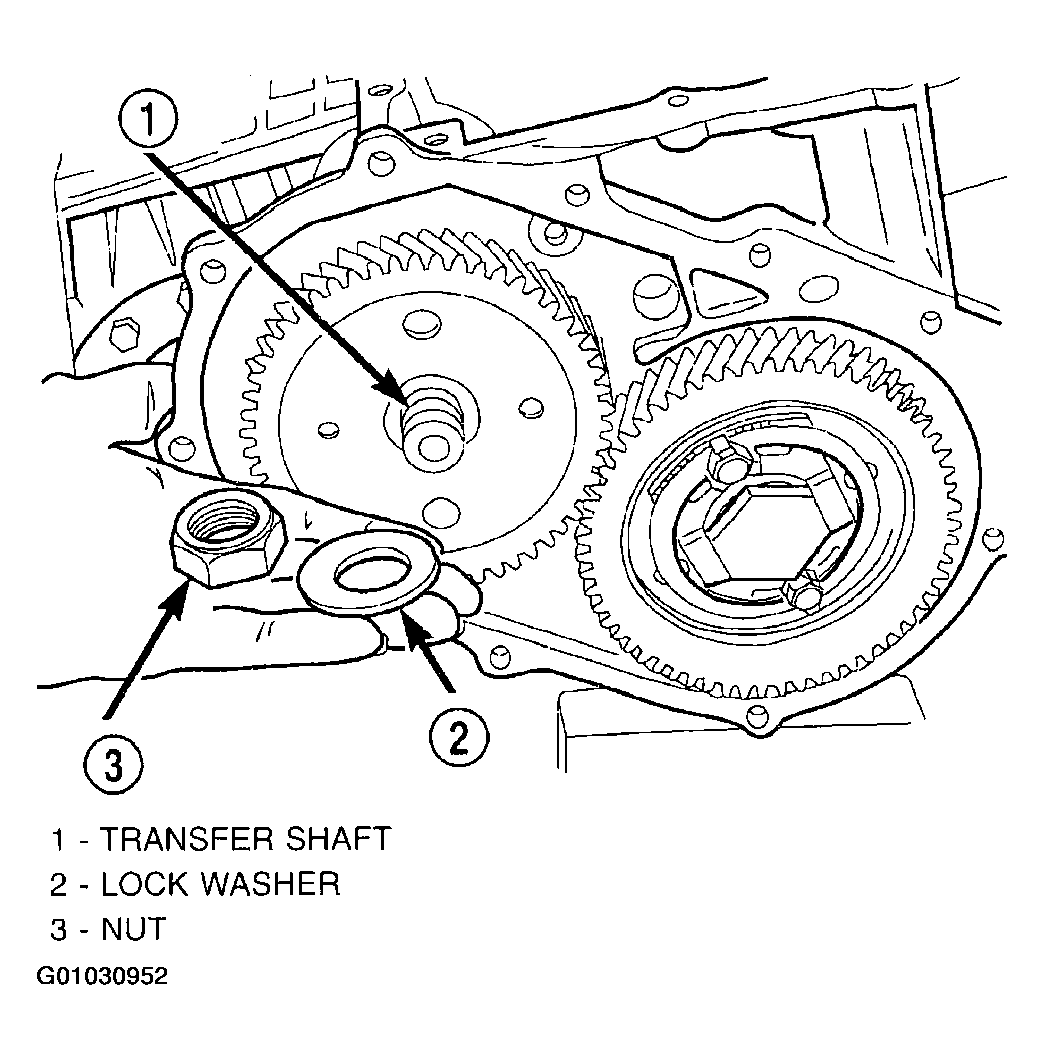 1

3

2

1 - TRANSFER SHAFT
2 - LOCK WASHER
3 - NUT

G01030952