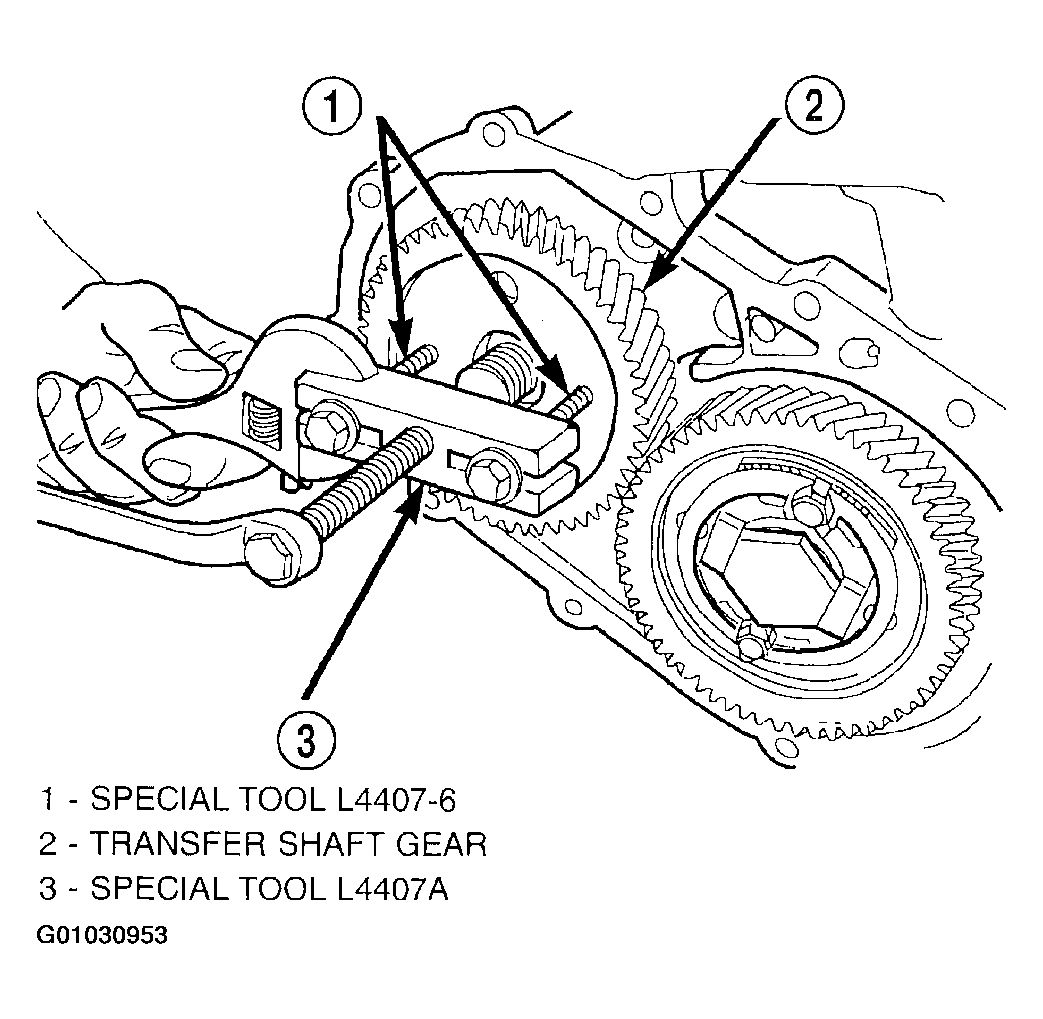 1

2

3

1 - SPECIAL TOOL L4407-6
2 - TRANSFER SHAFT GEAR
3 - SPECIAL TOOL L4407A

G01030953