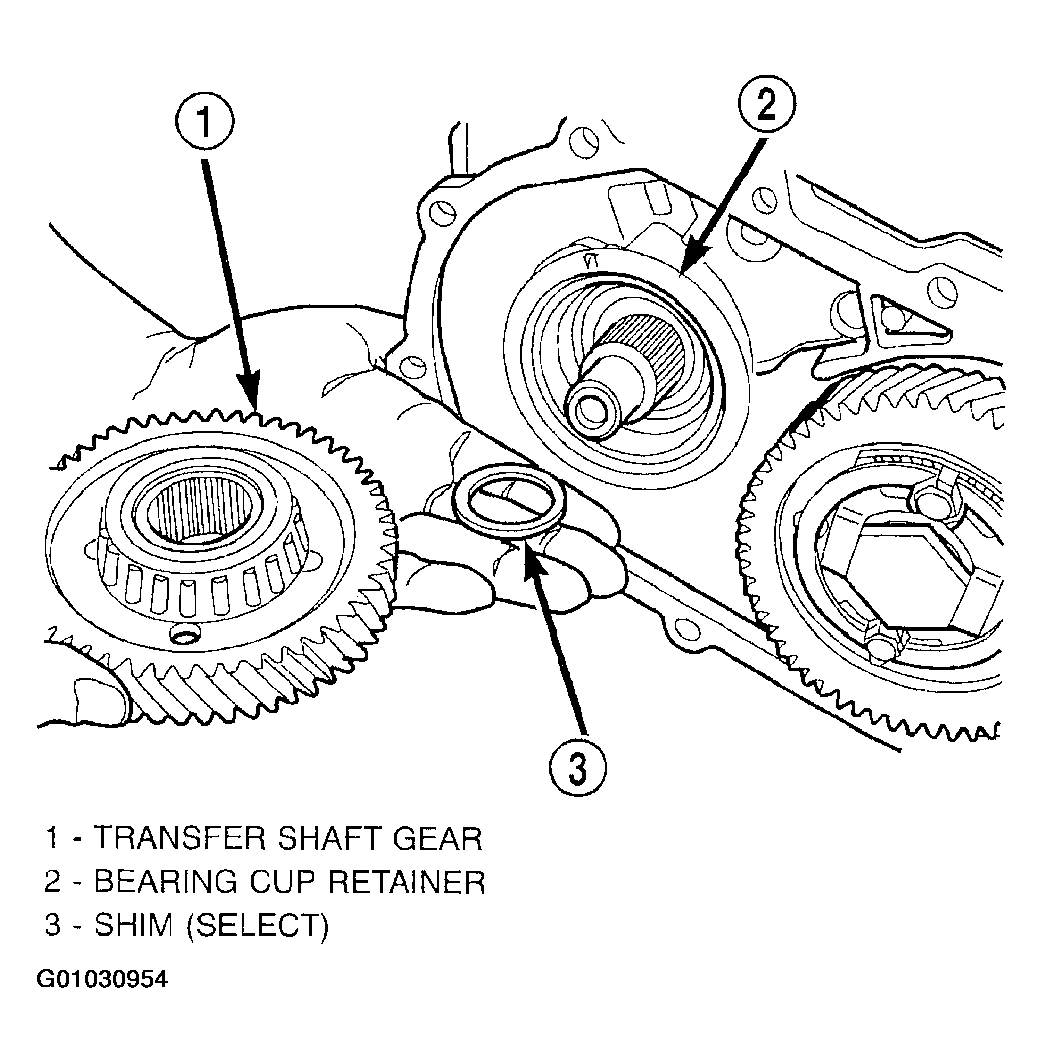 1

2

3

1 - TRANSFER SHAFT GEAR
2 - BEARING CUP RETAINER
3 - SHIM (SELECT)

G01030954