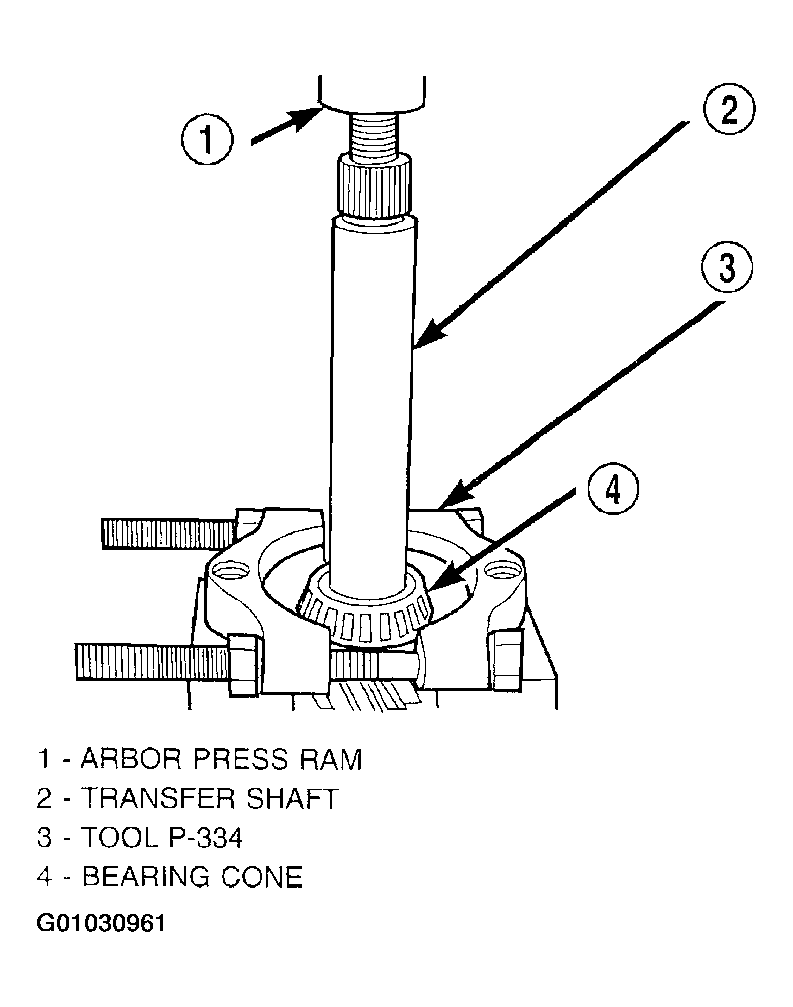 1

2

3

4

1 - ARBOR PRESS RAM
2 - TRANSFER SHAFT
3 - TOOL P-334
4 - BEARING CONE

G01030961