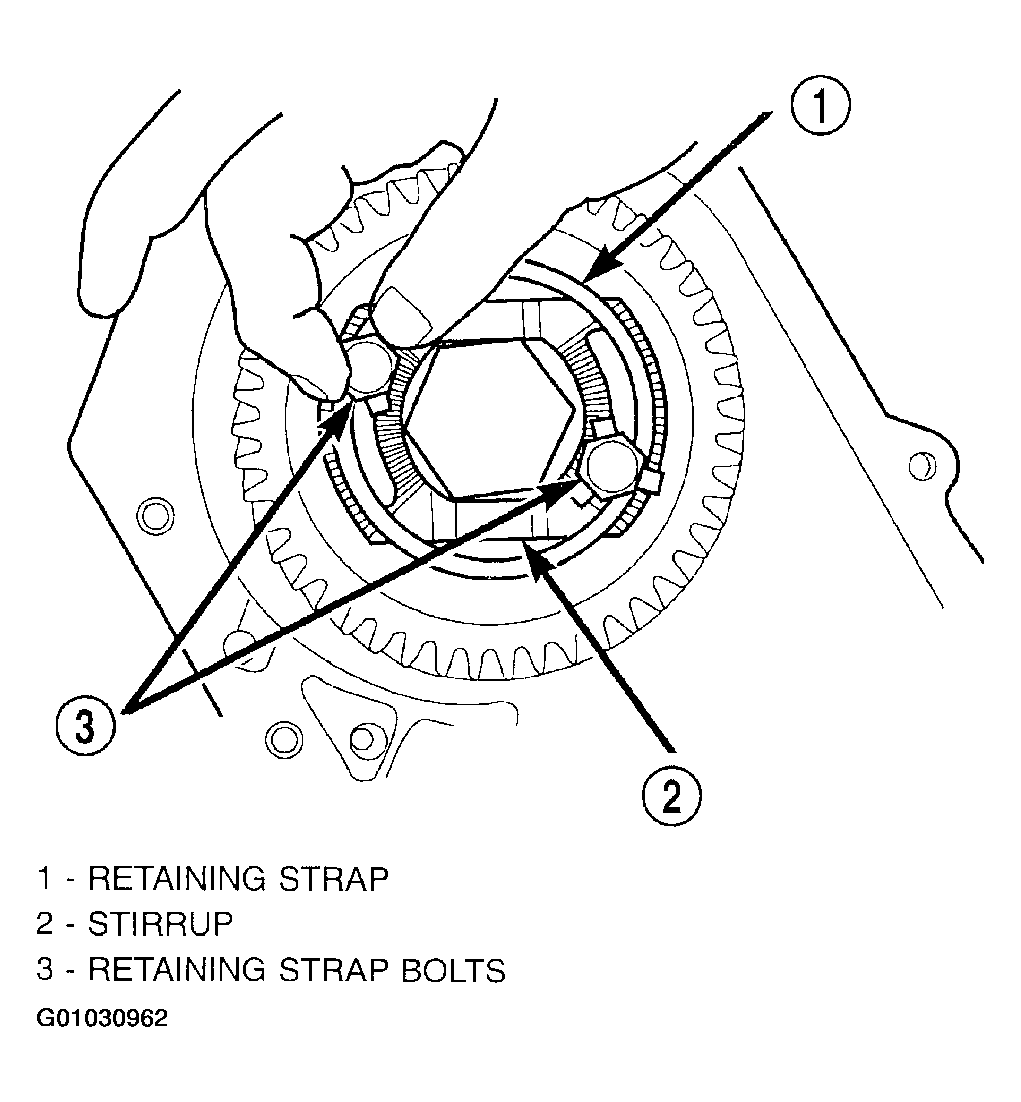 1

3

2

1 - RETAINING STRAP
2 - STIRRUP
3 - RETAINING STRAP BOLTS

G01030962