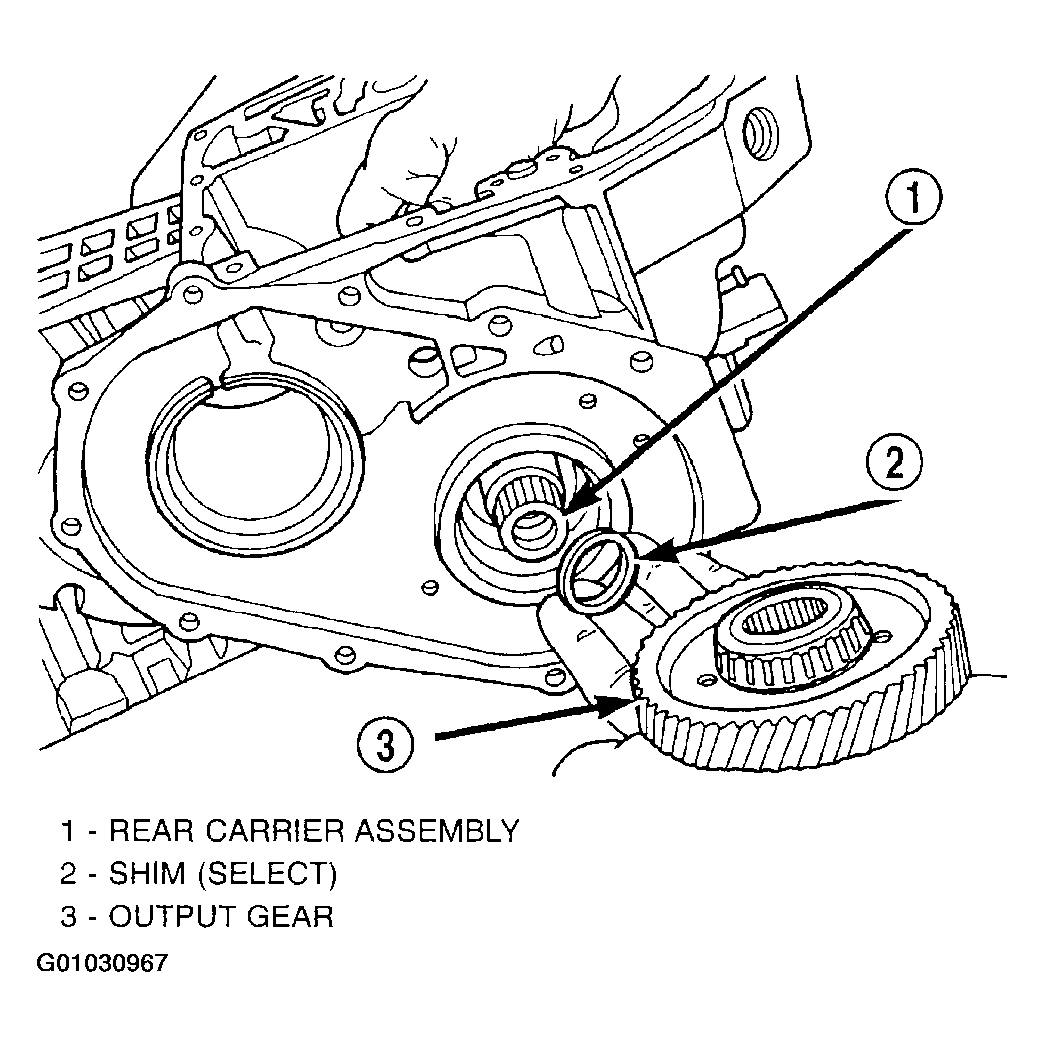 1

2

3

1 - REAR CARRIER ASSEMBLY
2 - SHIM (SELECT)
3 - OUTPUT GEAR

G01030967