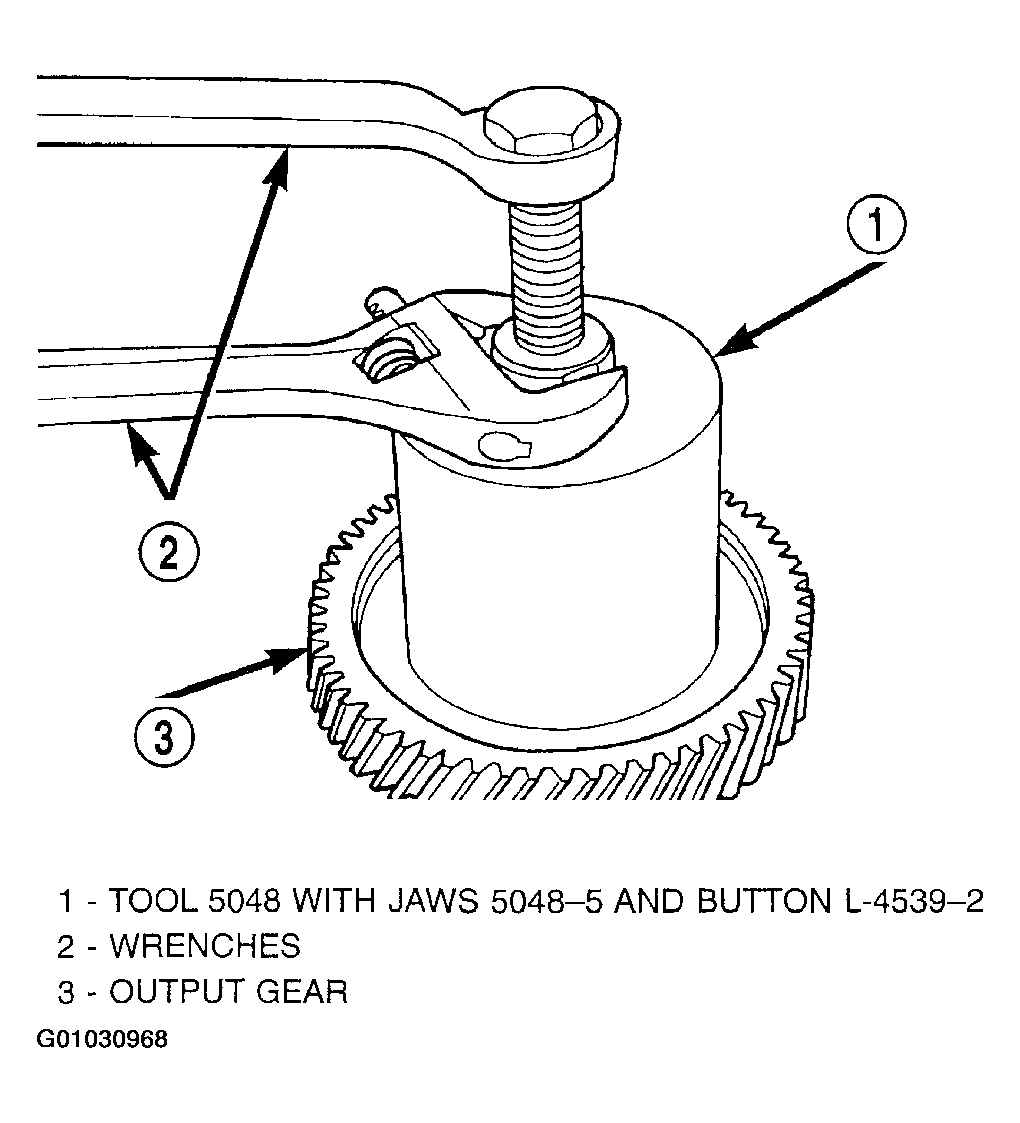 1

2

3

1 - TOOL 5048 WITH JAWS 5048–5 AND BUTTON L-4539–2
2 - WRENCHES
3 - OUTPUT GEAR
G01030968