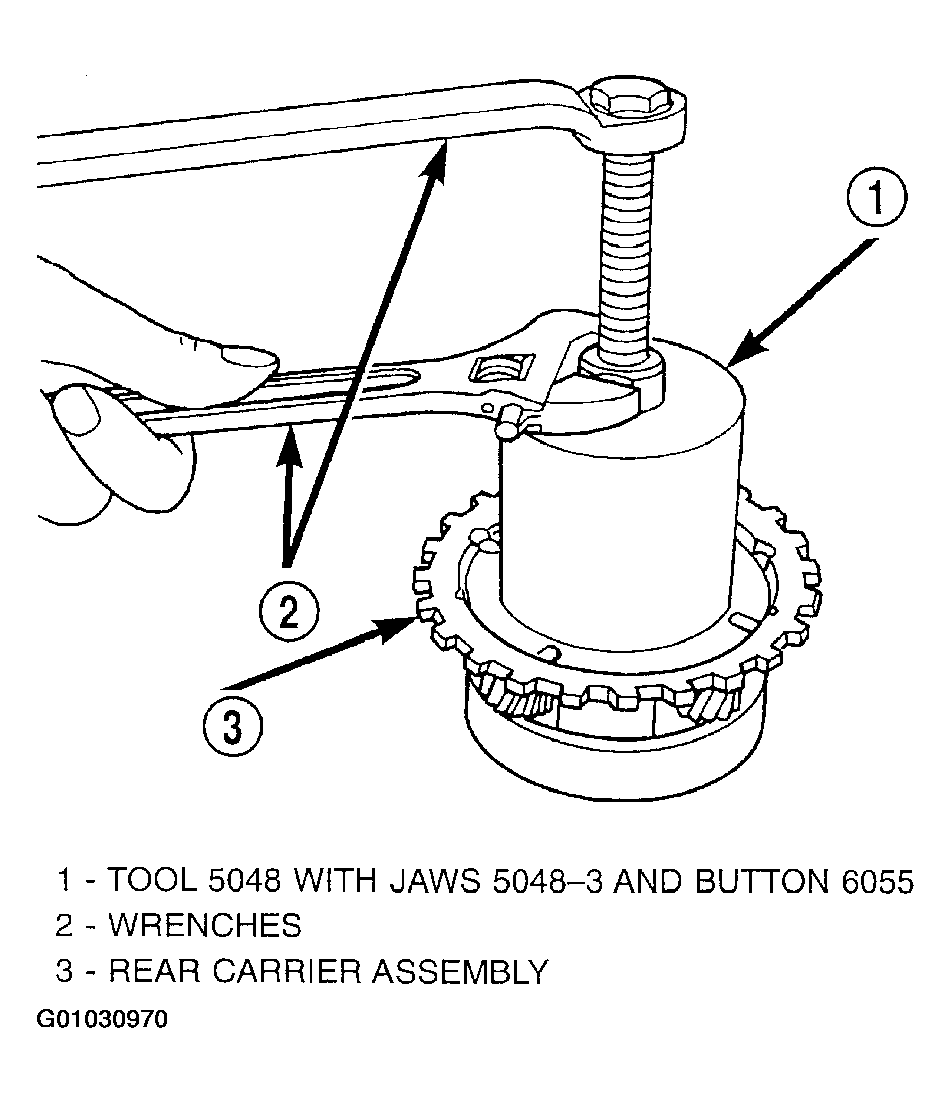 1

2

3

1 - TOOL 5048 WITH JAWS 5048–3 AND BUTTON 6055
2 - WRENCHES
3 - REAR CARRIER ASSEMBLY

G01030970