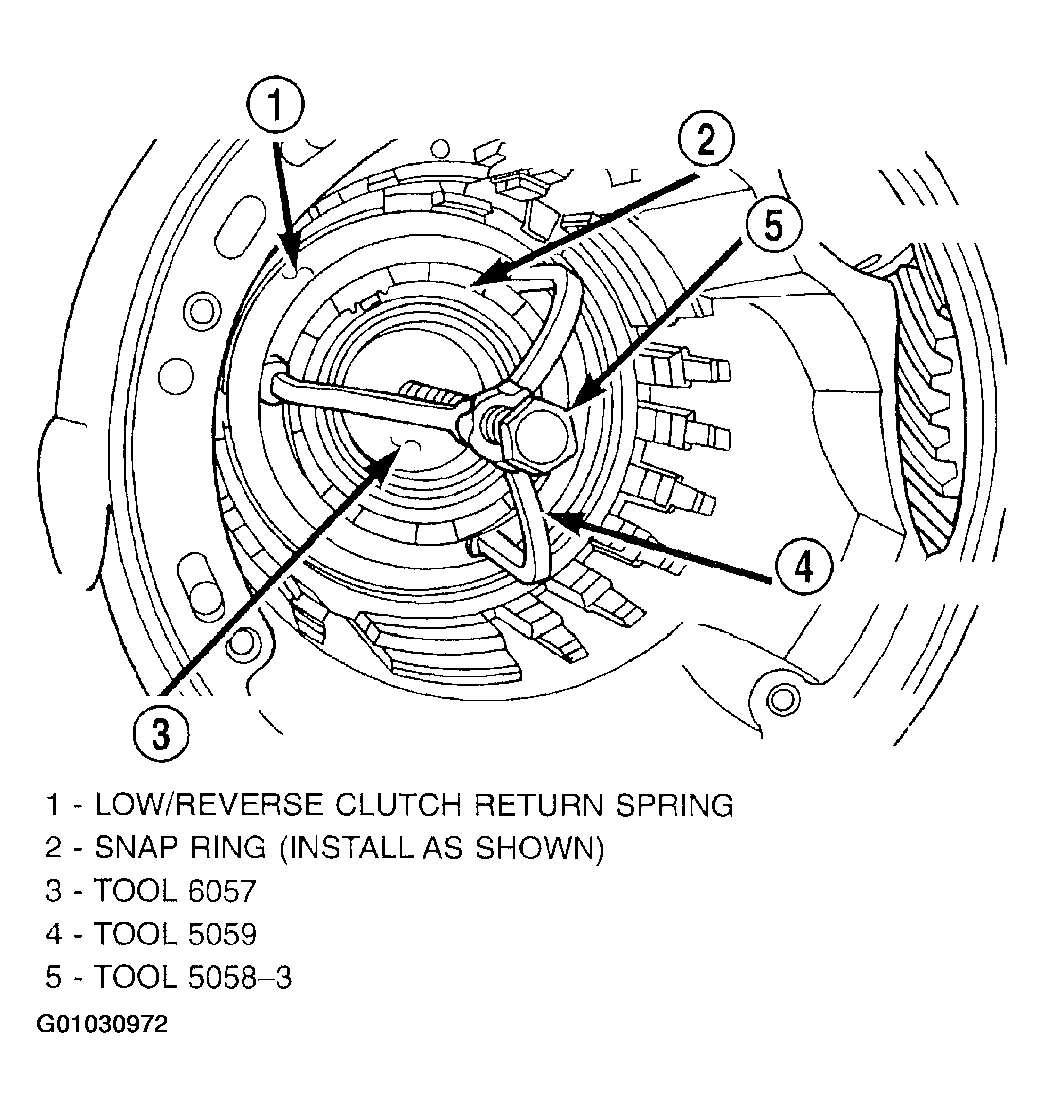 1
2
5
4
3

1 - LOW/REVERSE CLUTCH RETURN SPRING
2 - SNAP RING (INSTALL AS SHOWN)
3 - TOOL 6057
4 - TOOL 5059
5 - TOOL 5058–3

G01030972