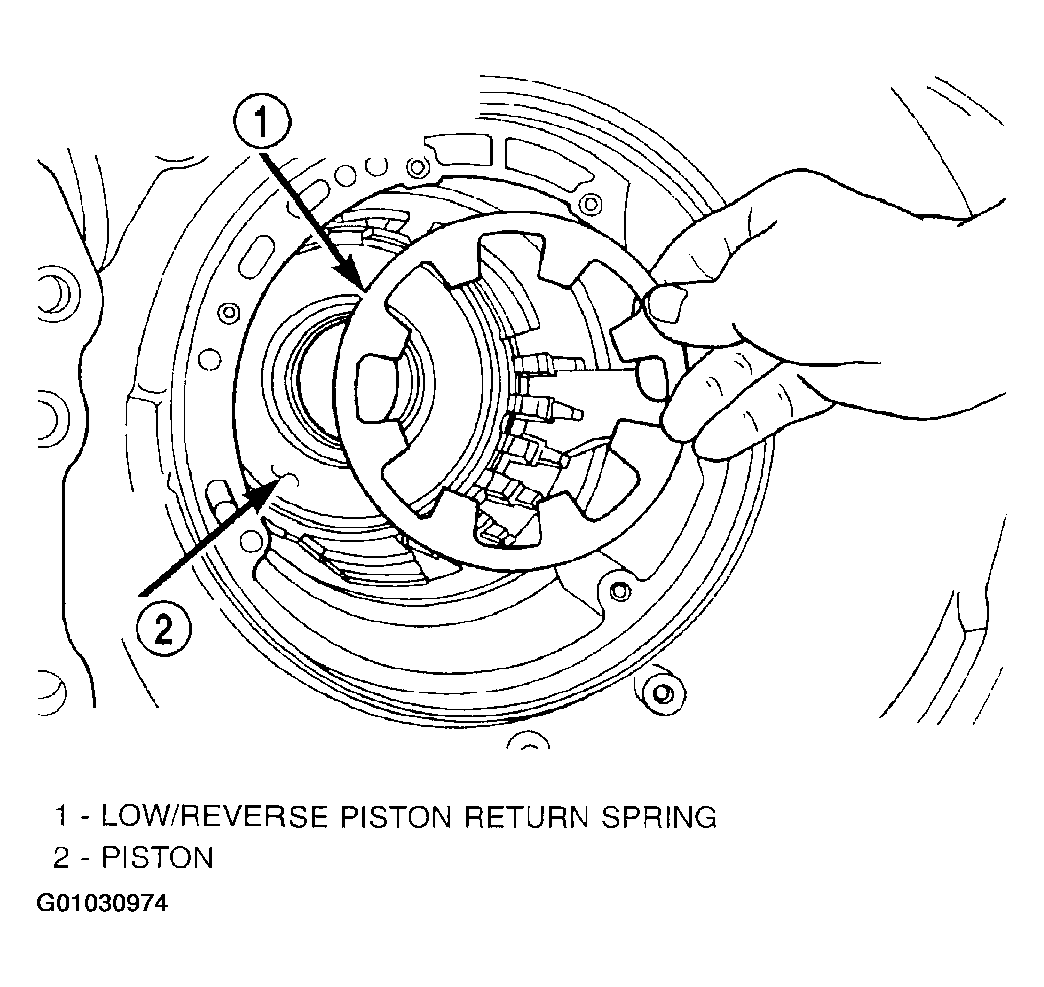 1

2

1 - LOW/REVERSE PISTON RETURN SPRING
2 - PISTON
G01030974