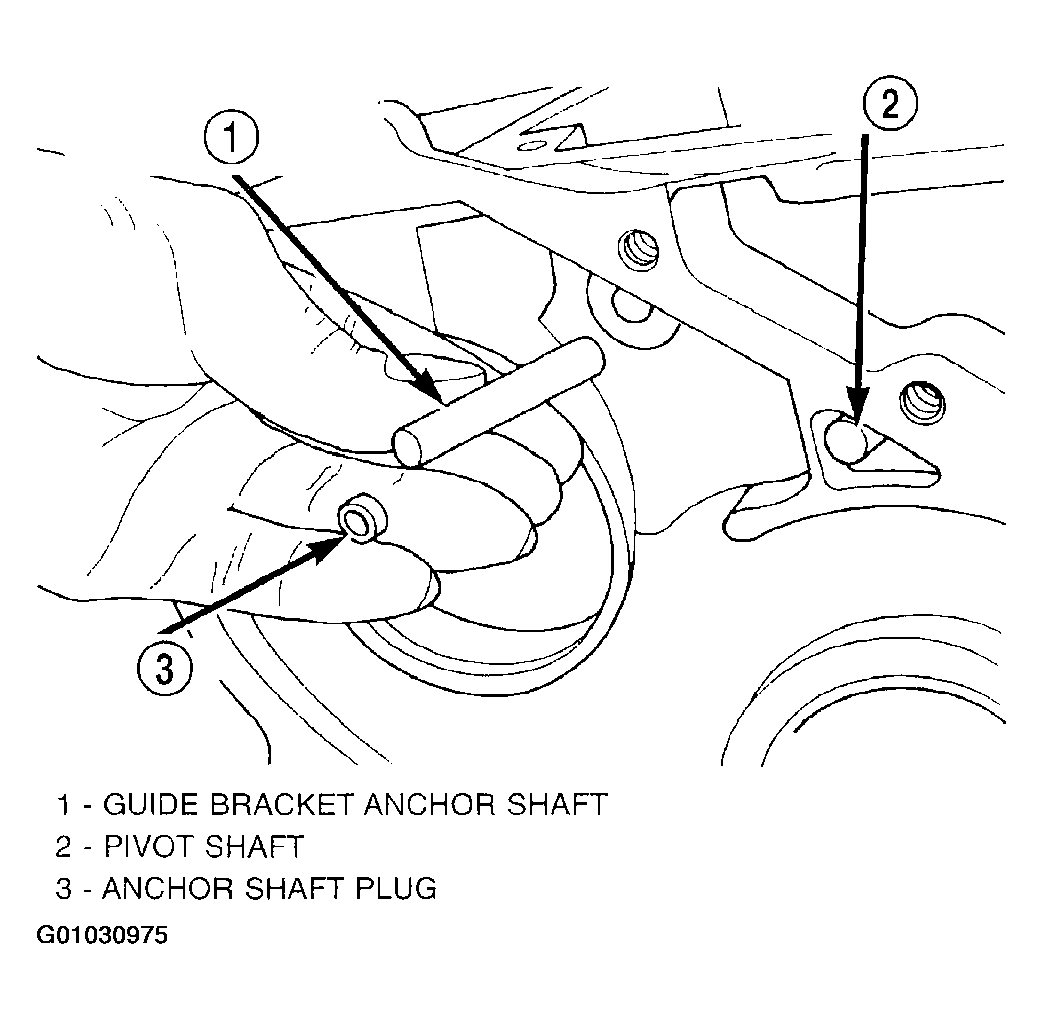 1

2

3

1 - GUIDE BRACKET ANCHOR SHAFT
2 - PIVOT SHAFT
3 - ANCHOR SHAFT PLUG

G01030975