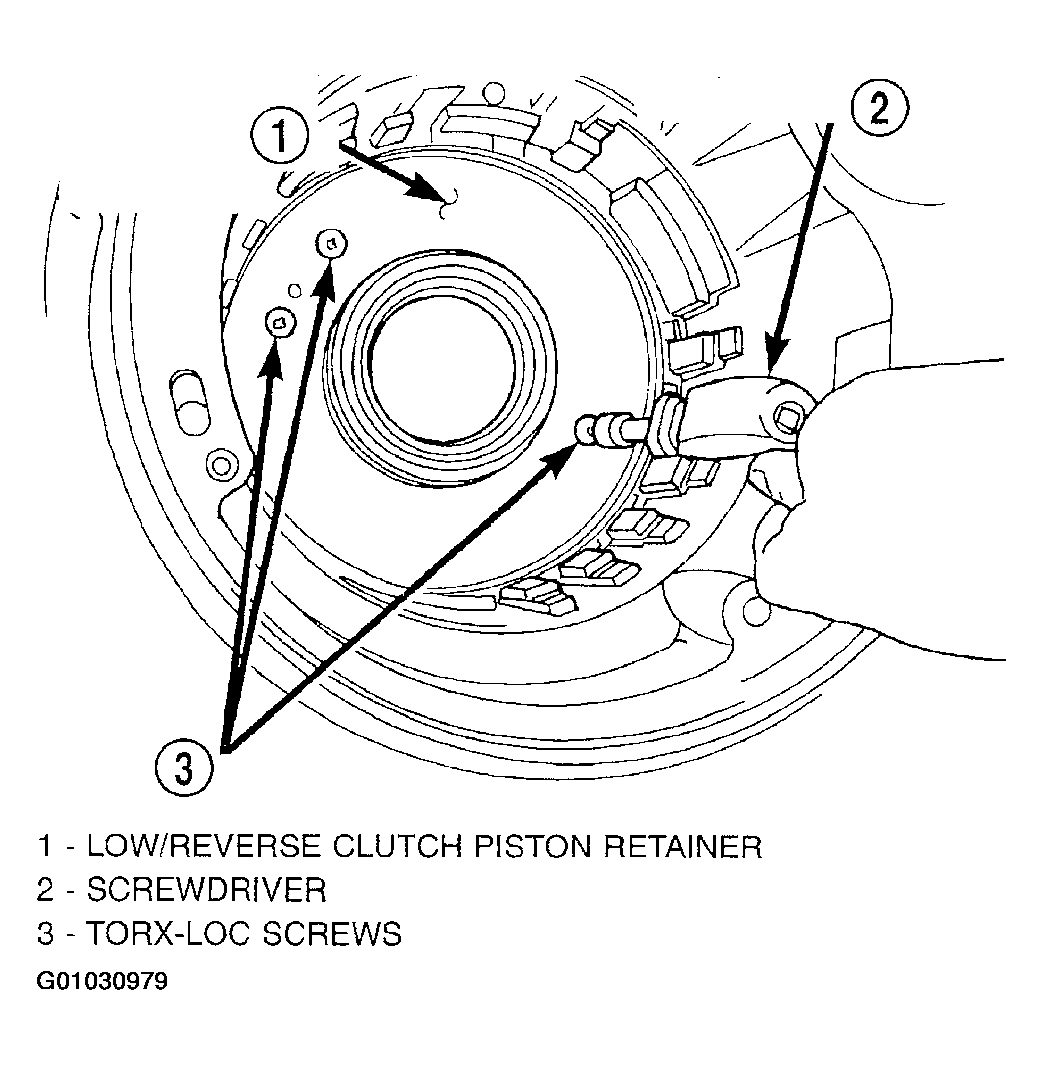 1

2

3

1 - LOW/REVERSE CLUTCH PISTON RETAINER
2 - SCREWDRIVER
3 - TORX-LOC SCREWS

G01030979