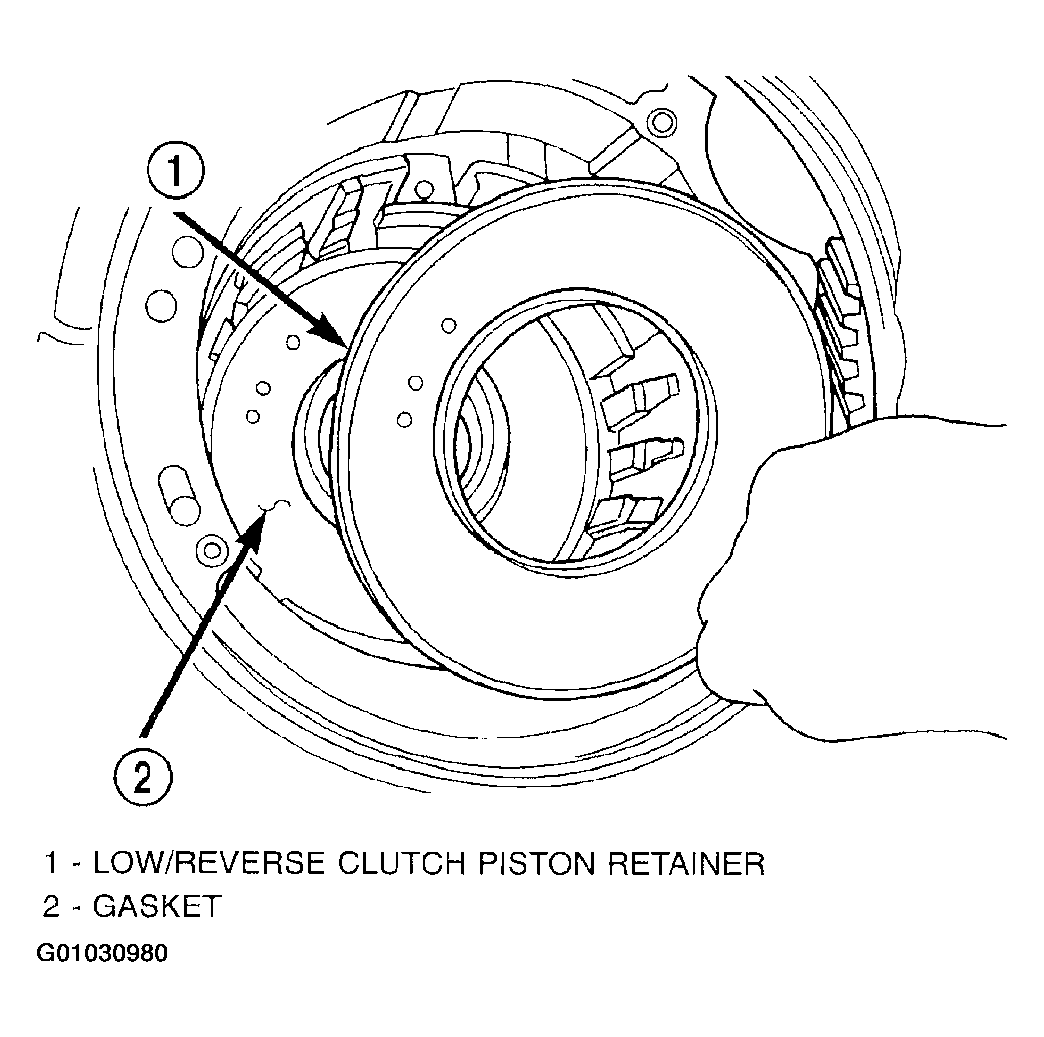 1

2

1 - LOW/REVERSE CLUTCH PISTON RETAINER
2 - GASKET

G01030980