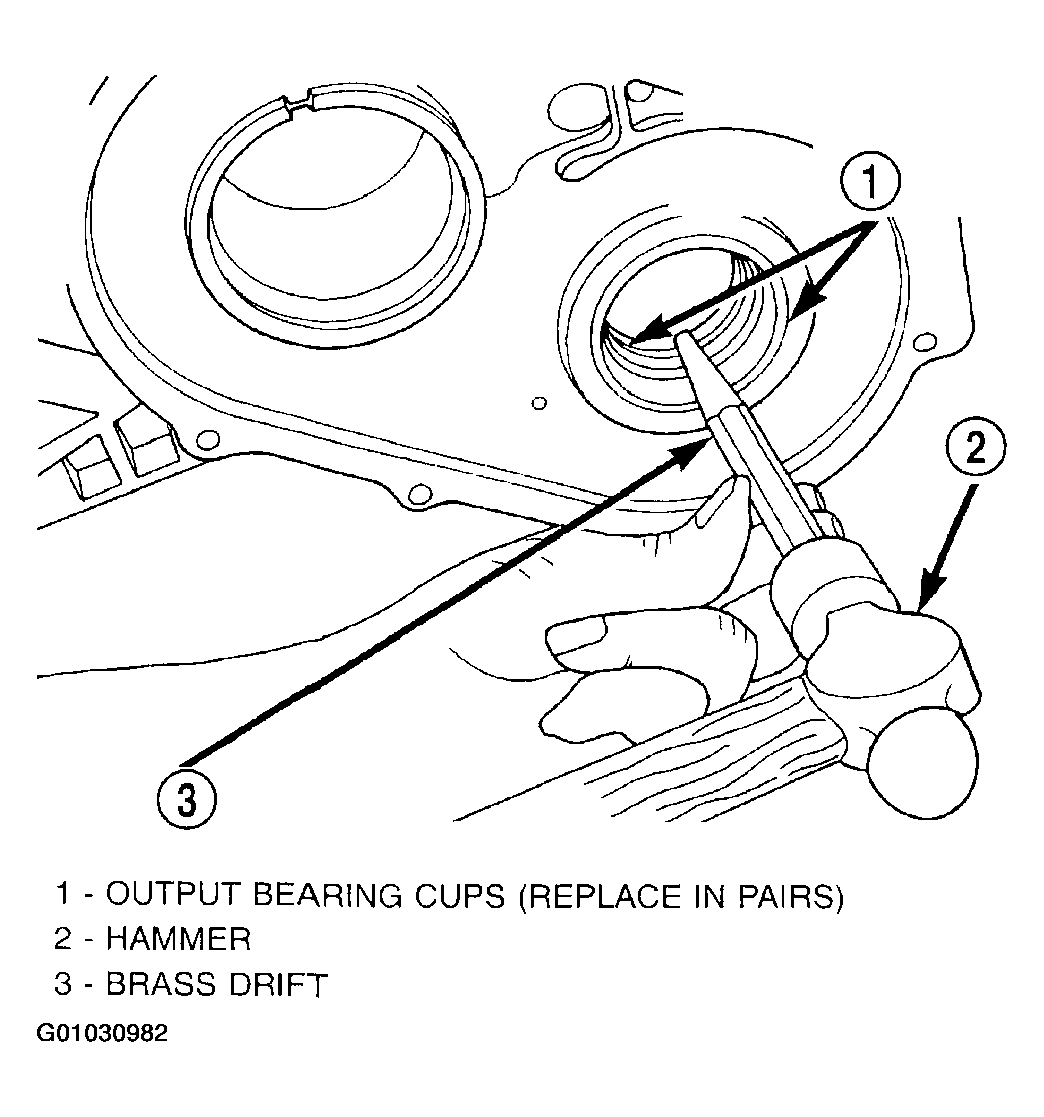 1
2
3

1 - OUTPUT BEARING CUPS (REPLACE IN PAIRS)
2 - HAMMER
3 - BRASS DRIFT

G01030982