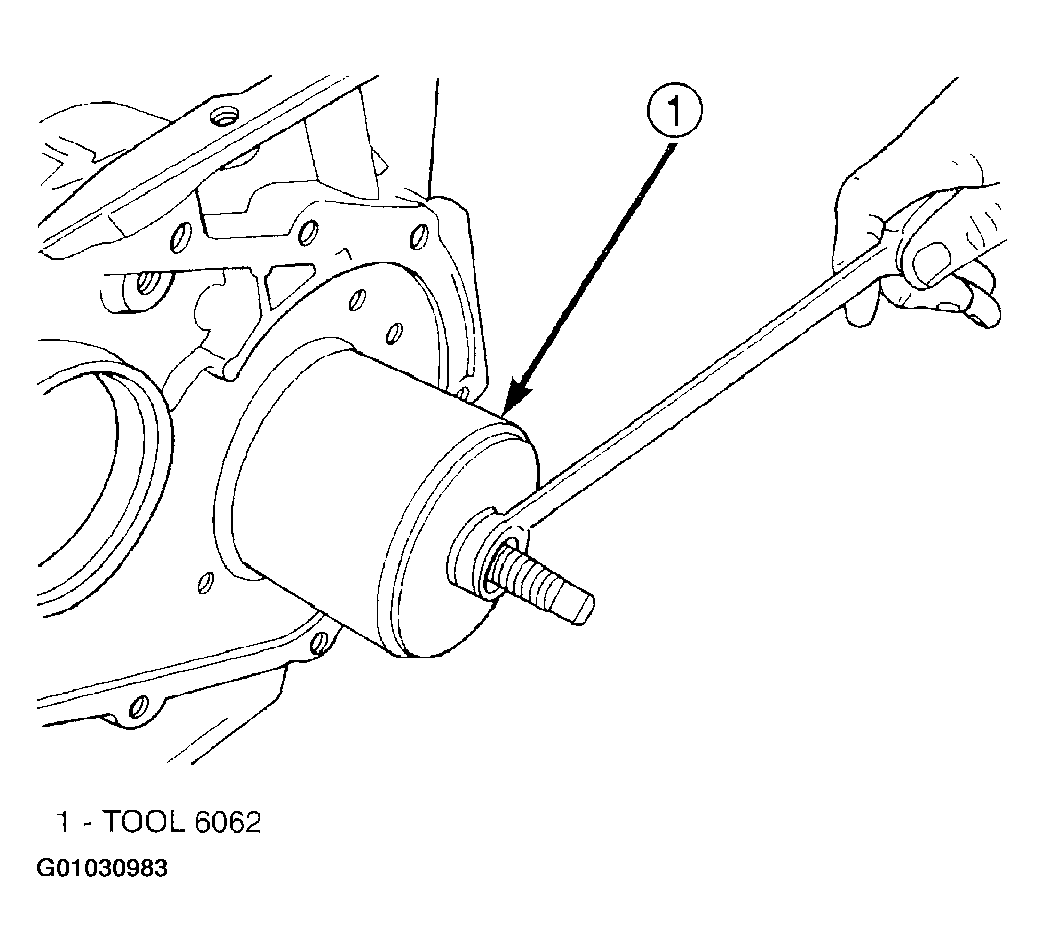 1

1 - TOOL 6062

G01030983