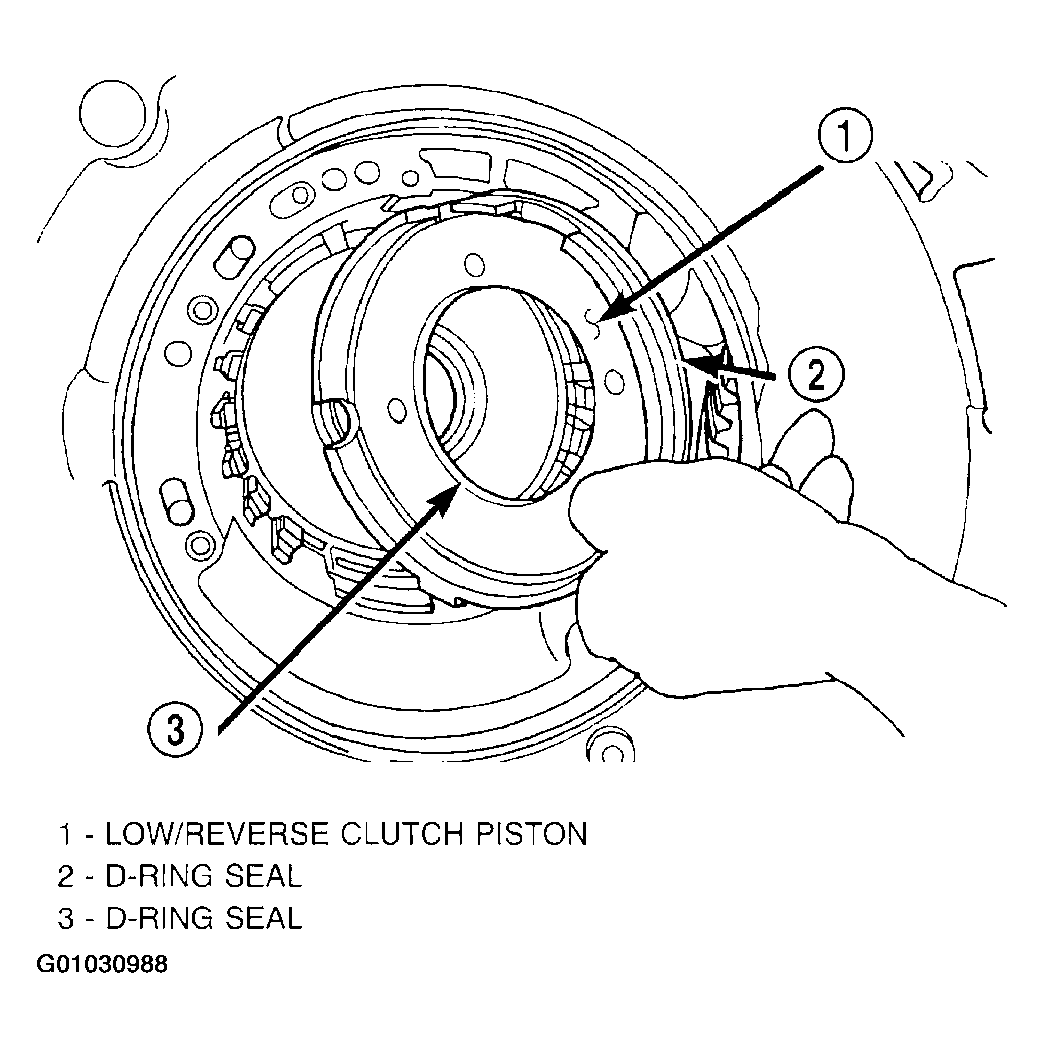 1

2

3

1 - LOW/REVERSE CLUTCH PISTON
2 - D-RING SEAL
3 - D-RING SEAL

G01030988