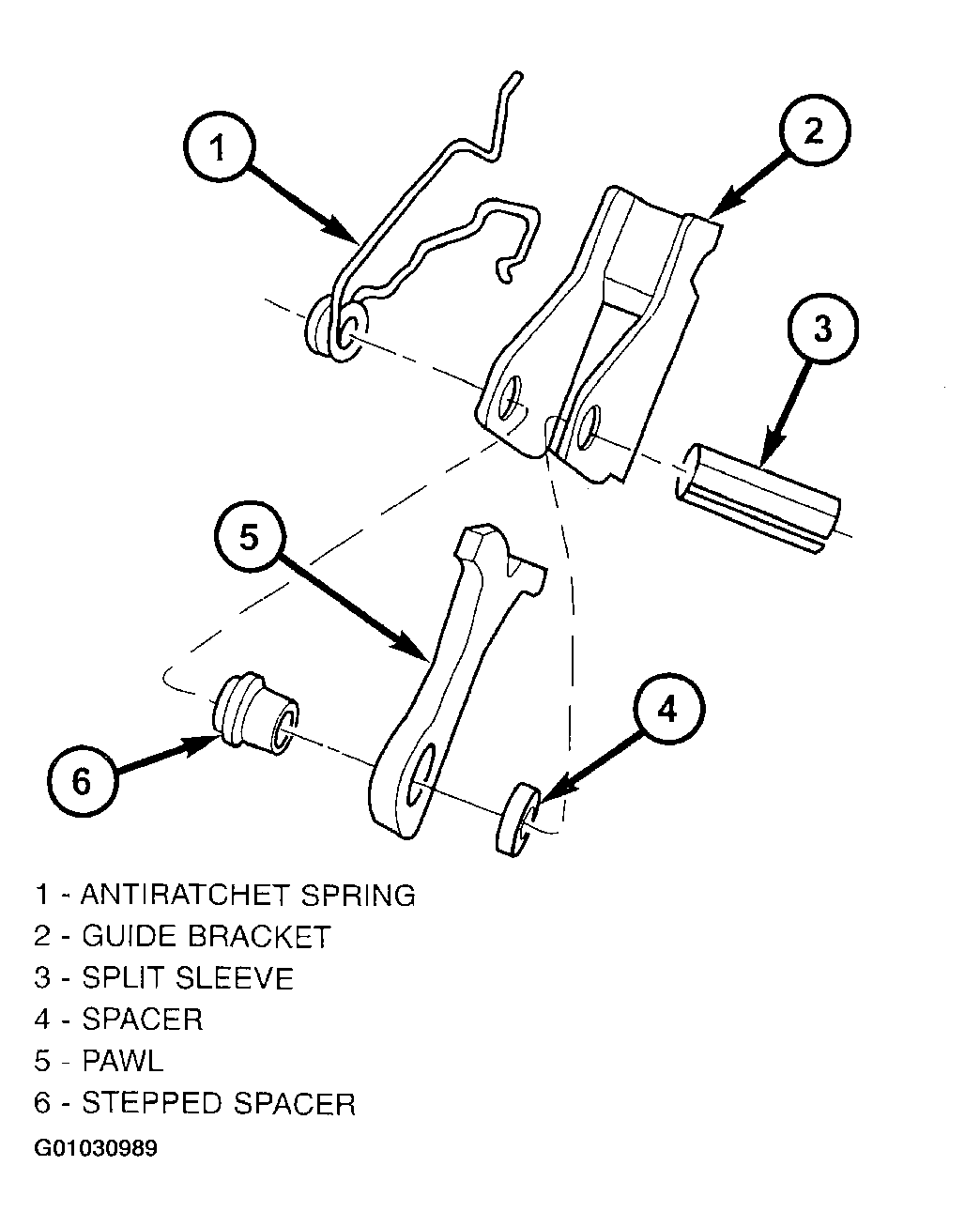 1

2

3

5

4

6

1 - ANTIRATCHET SPRING
2 - GUIDE BRACKET
3 - SPLIT SLEEVE
4 - SPACER
5 - PAWL
6 - STEPPED SPACER

G01030989