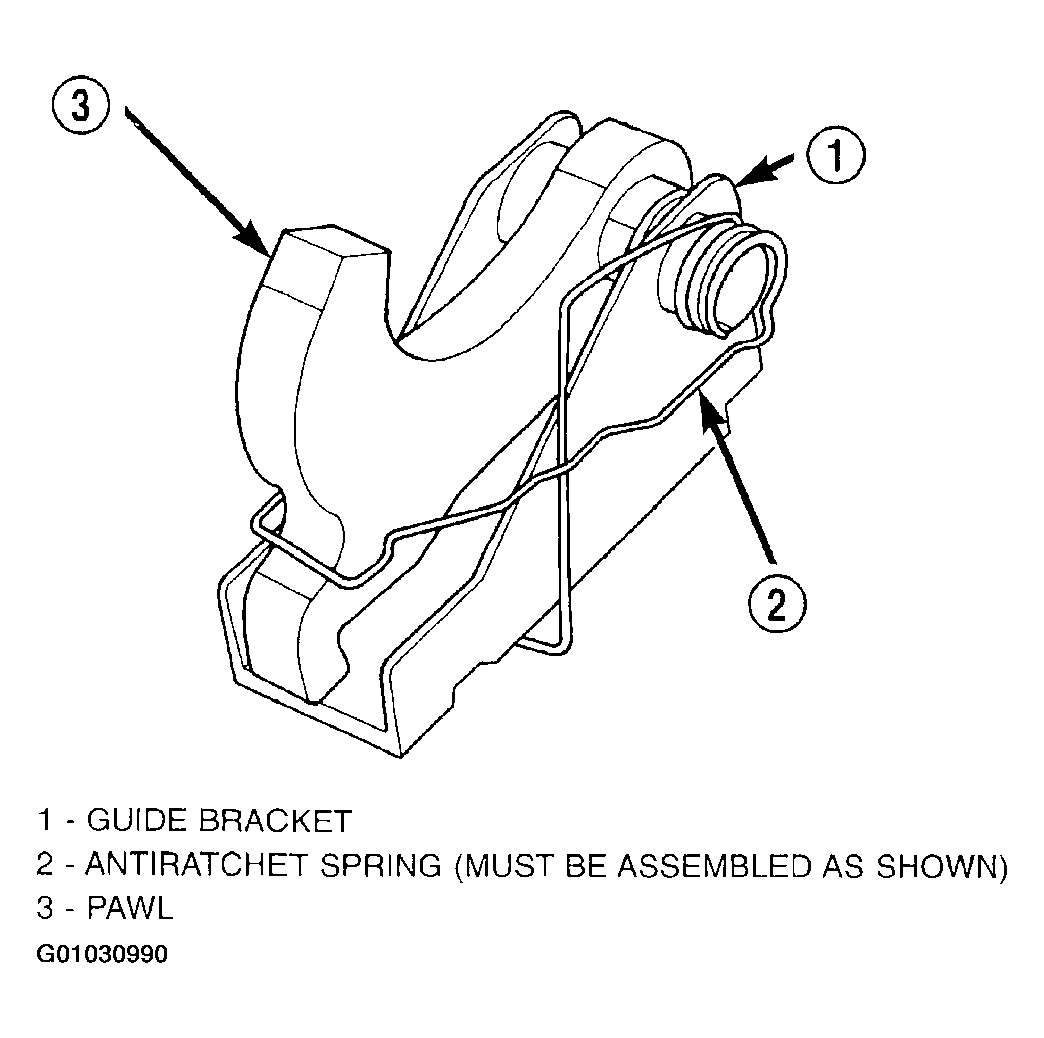 3

1

2

1 - GUIDE BRACKET
2 - ANTIRATCHET SPRING (MUST BE ASSEMBLED AS SHOWN)
3 - PAWL

G01030990