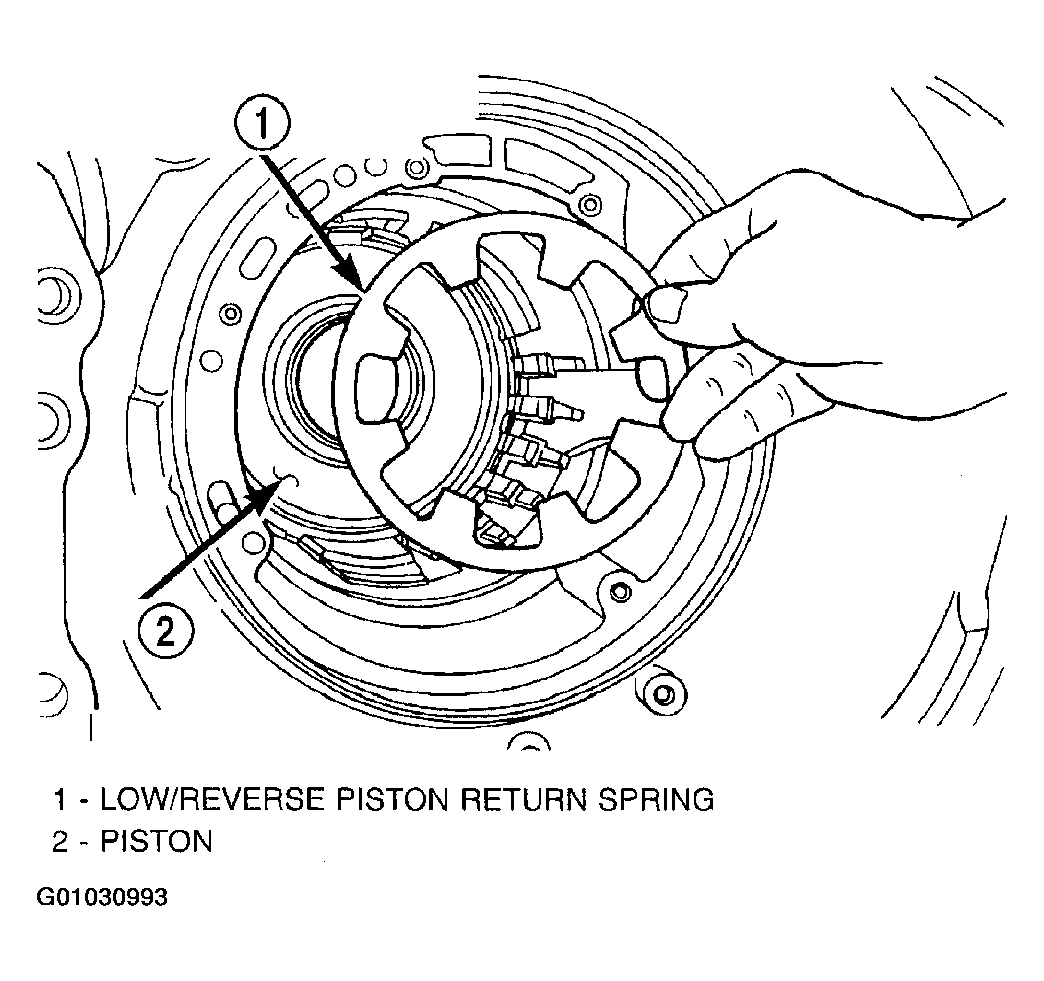 1

2

1 - LOW/REVERSE PISTON RETURN SPRING
2 - PISTON

G01030993