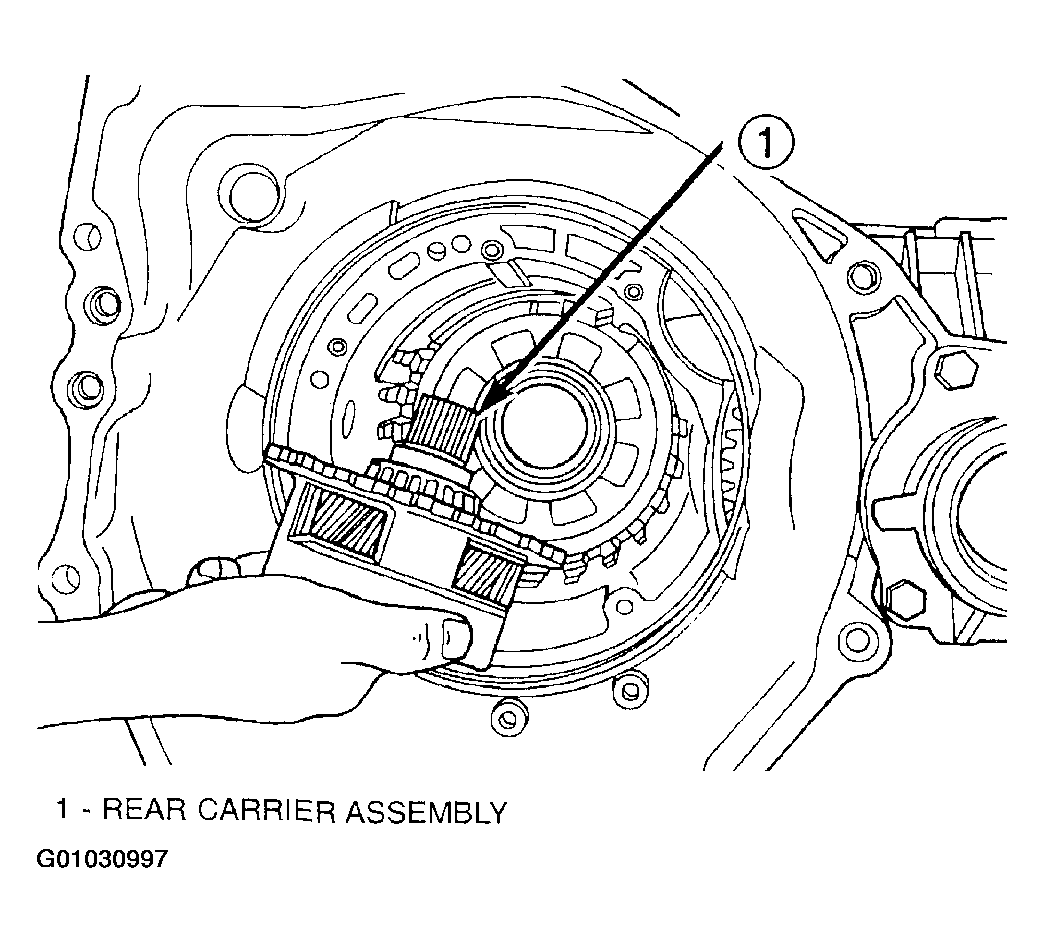 1

1 - REAR CARRIER ASSEMBLY

G01030997