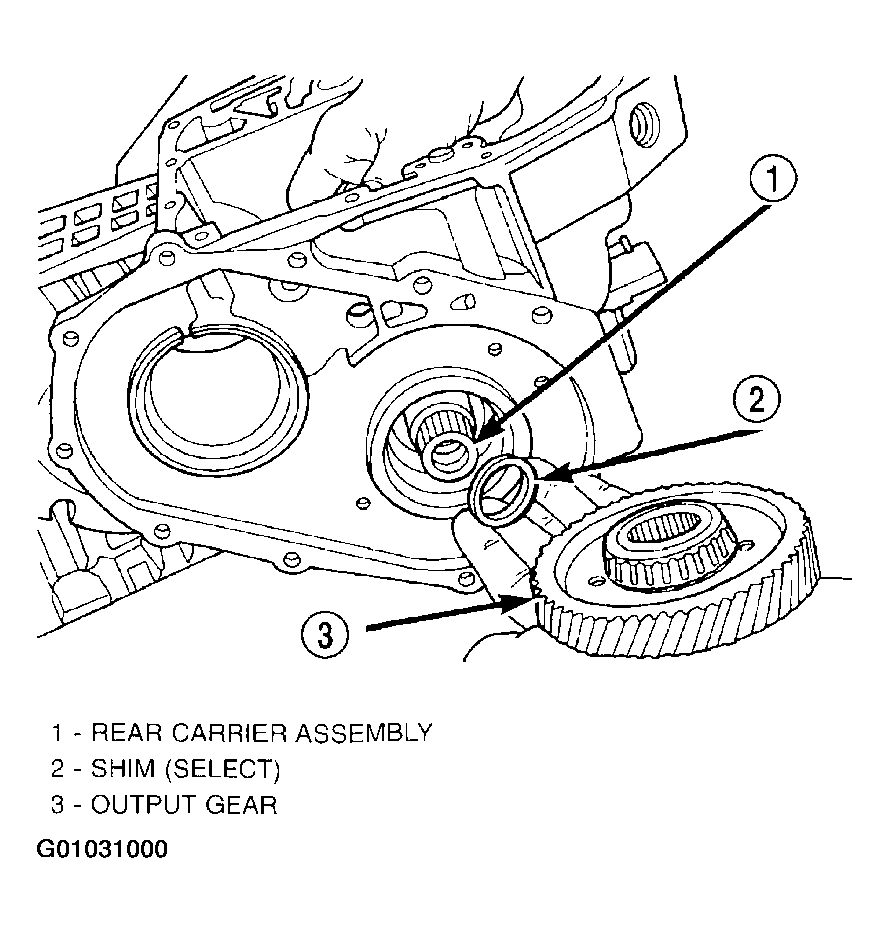 1

2

3

1 - REAR CARRIER ASSEMBLY
2 - SHIM (SELECT)
3 - OUTPUT GEAR

G01031000