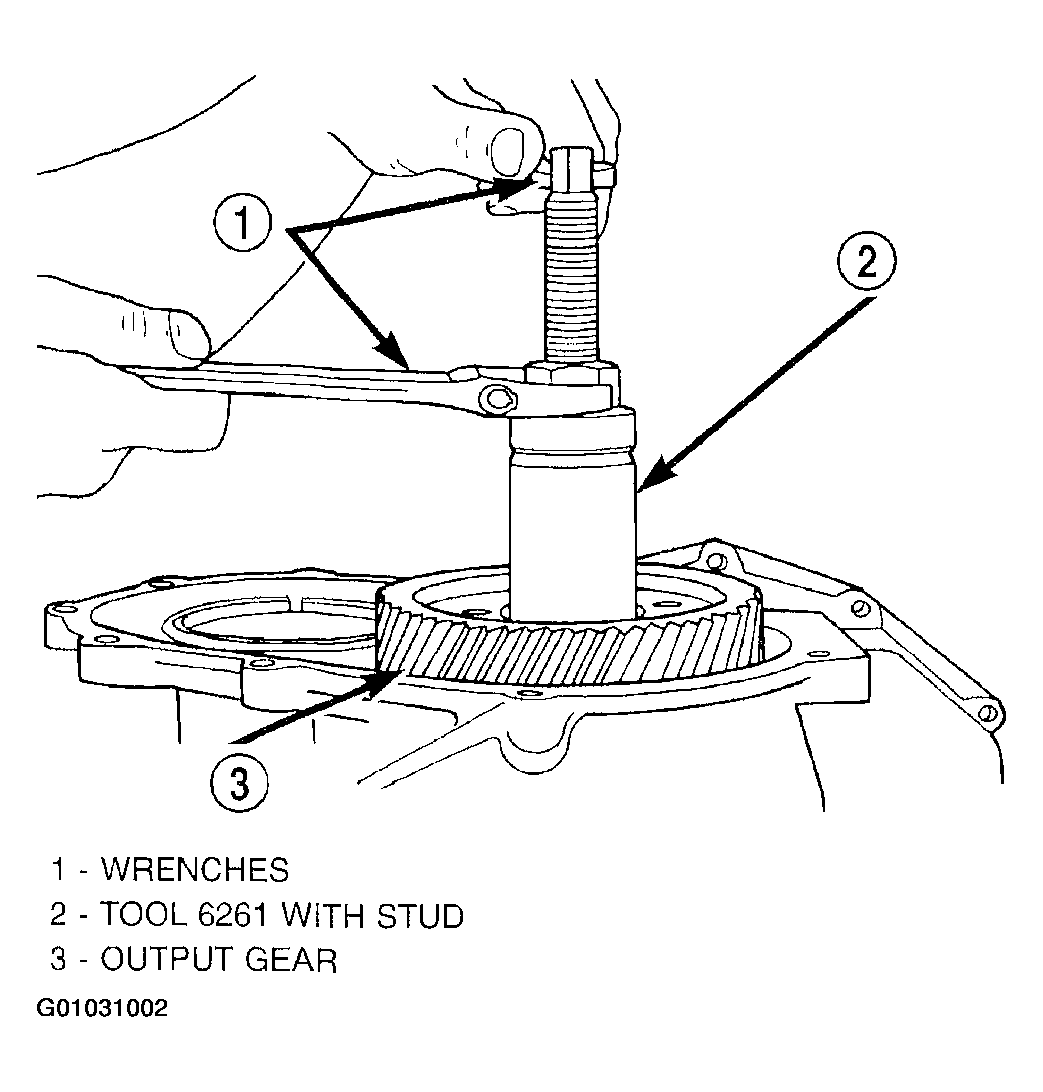 1
2
3

1 - WRENCHES
2 - TOOL 6261 WITH STUD
3 - OUTPUT GEAR

G01031002