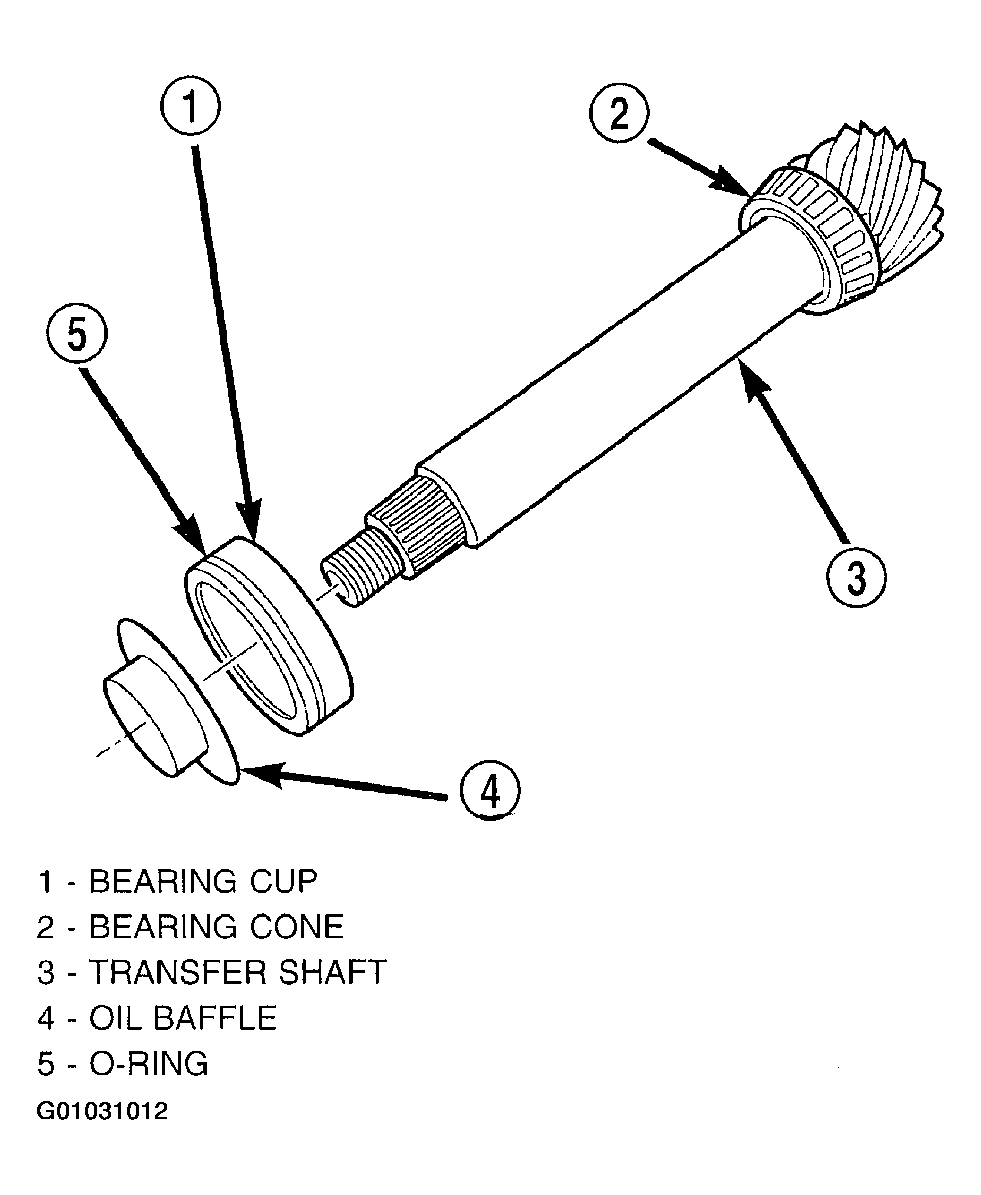 1
2
5
3
4

1 - BEARING CUP
2 - BEARING CONE
3 - TRANSFER SHAFT
4 - OIL BAFFLE
5 - O-RING

G01031012