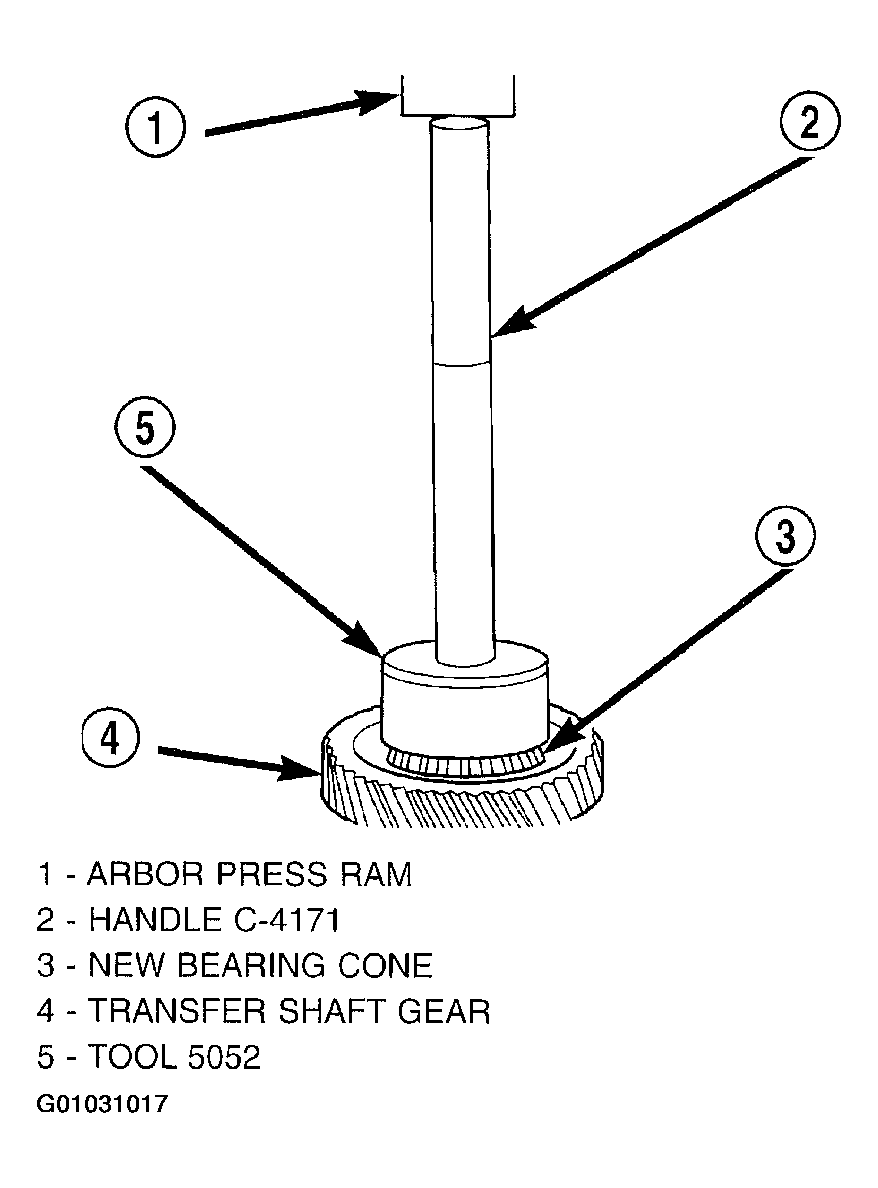 1
2
5
3
4

1 - ARBOR PRESS RAM
2 - HANDLE C-4171
3 - NEW BEARING CONE
4 - TRANSFER SHAFT GEAR
5 - TOOL 5052

G01031017