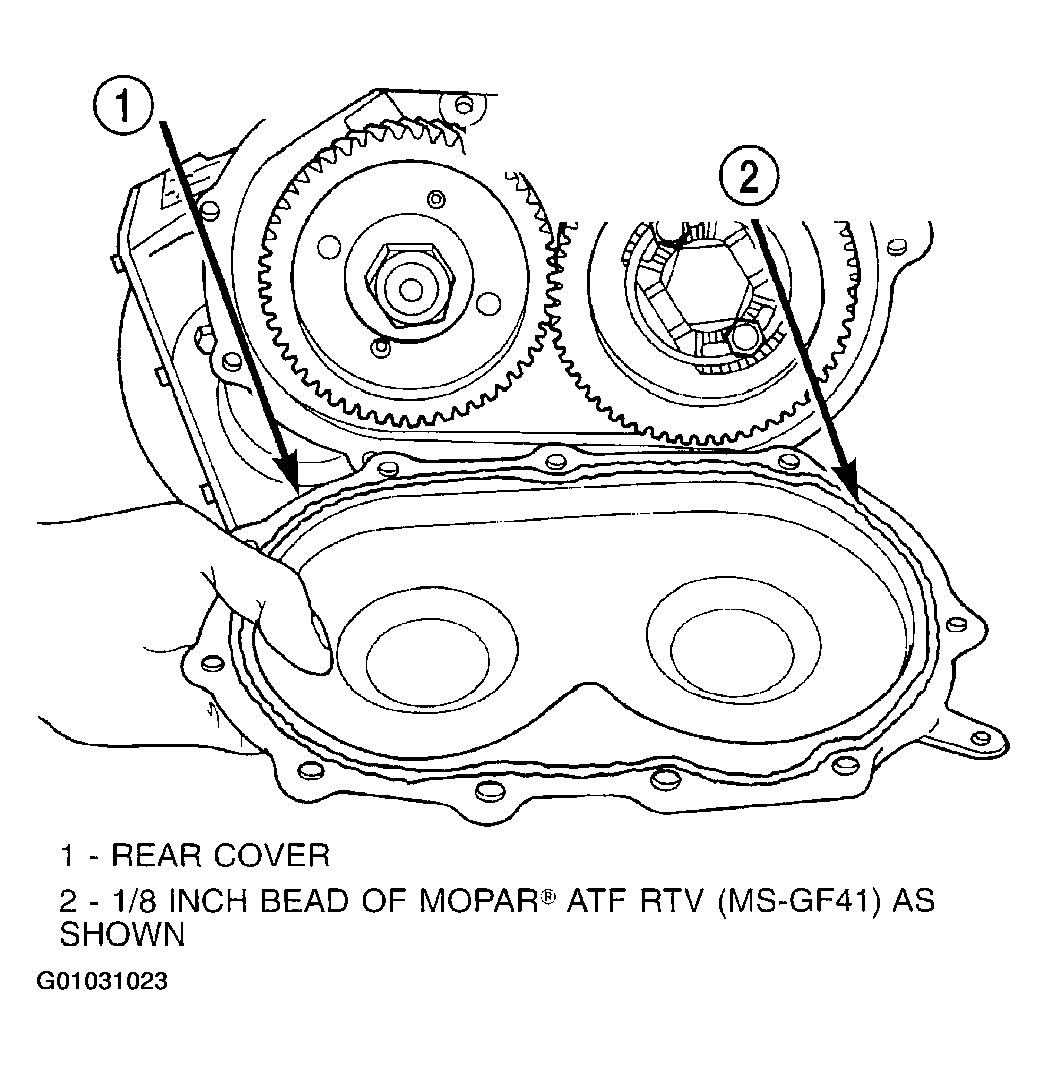 1

2

1 - REAR COVER

2 - 1/8 INCH BEAD OF MOPAR® ATF RTV (MS-GF41) AS SHOWN

G01031023