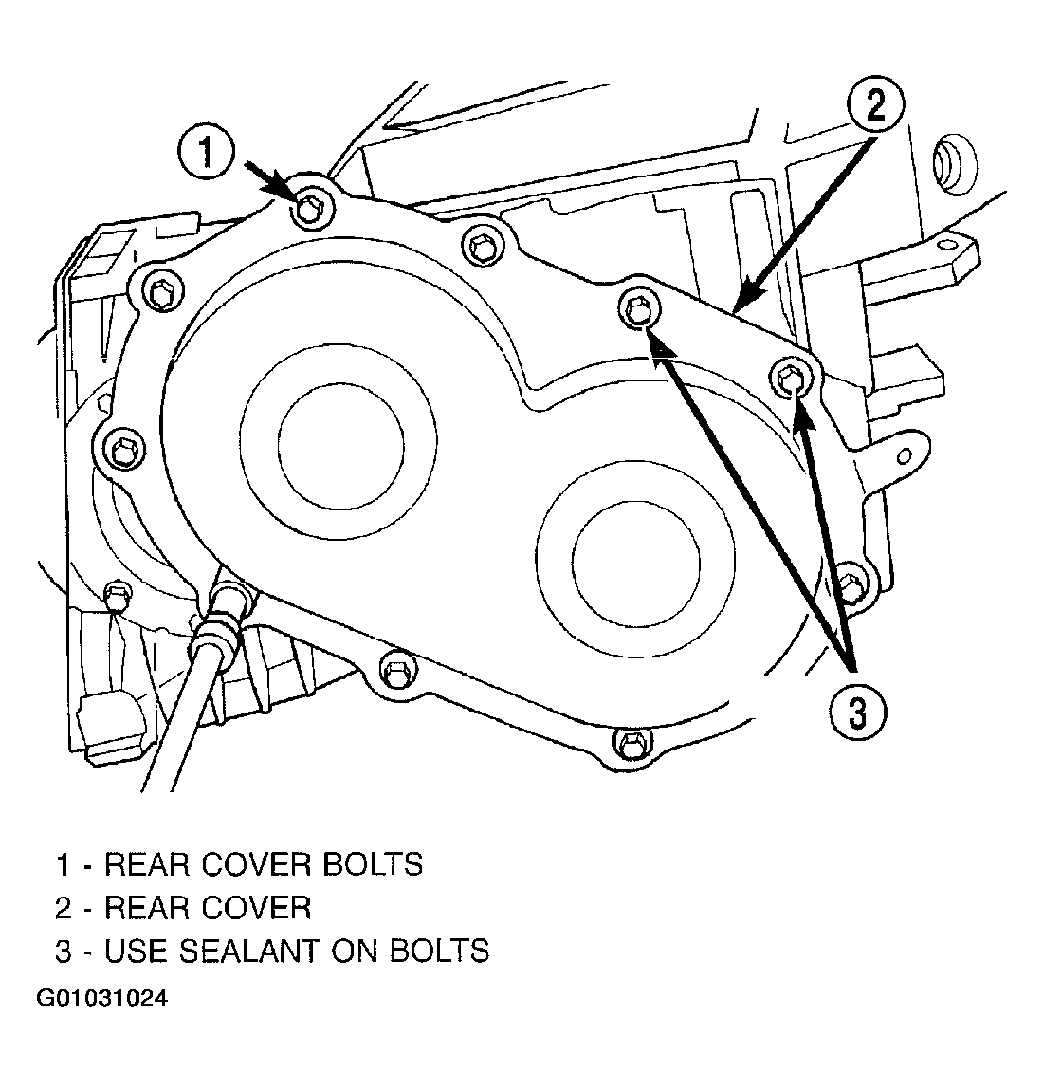 1

2

3

1 - REAR COVER BOLTS
2 - REAR COVER
3 - USE SEALANT ON BOLTS

G01031024