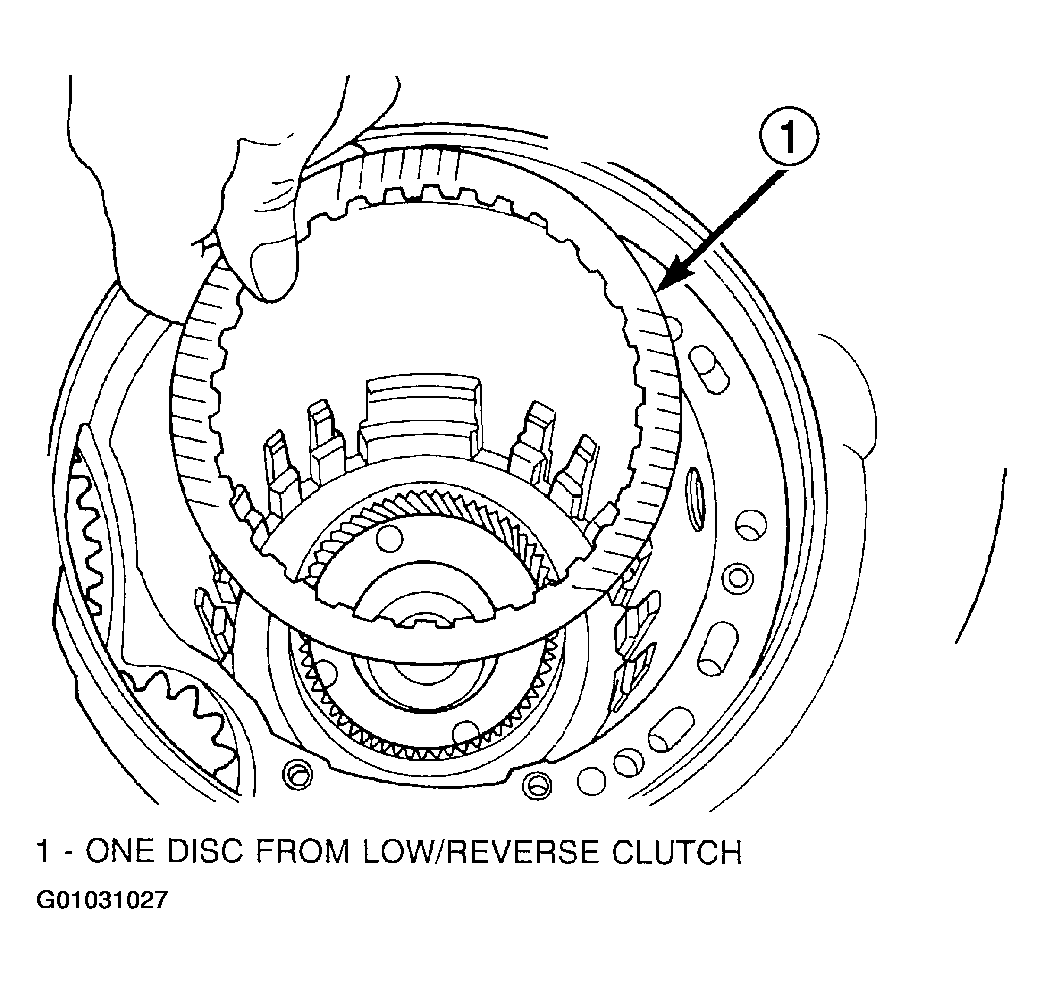 1

1 - ONE DISC FROM LOW/REVERSE CLUTCH

G01031027