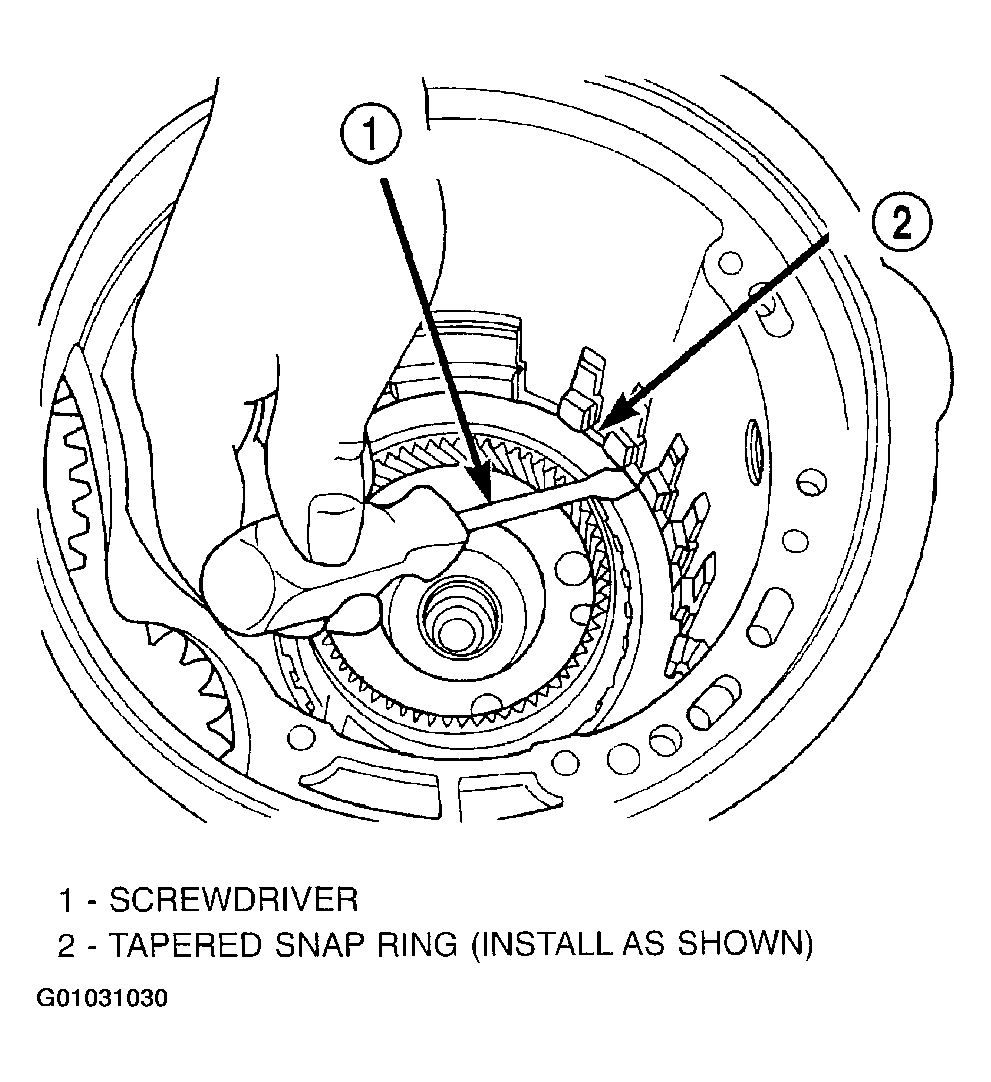 1

2

1 - SCREWDRIVER
2 - TAPERED SNAP RING (INSTALL AS SHOWN)

G01031030