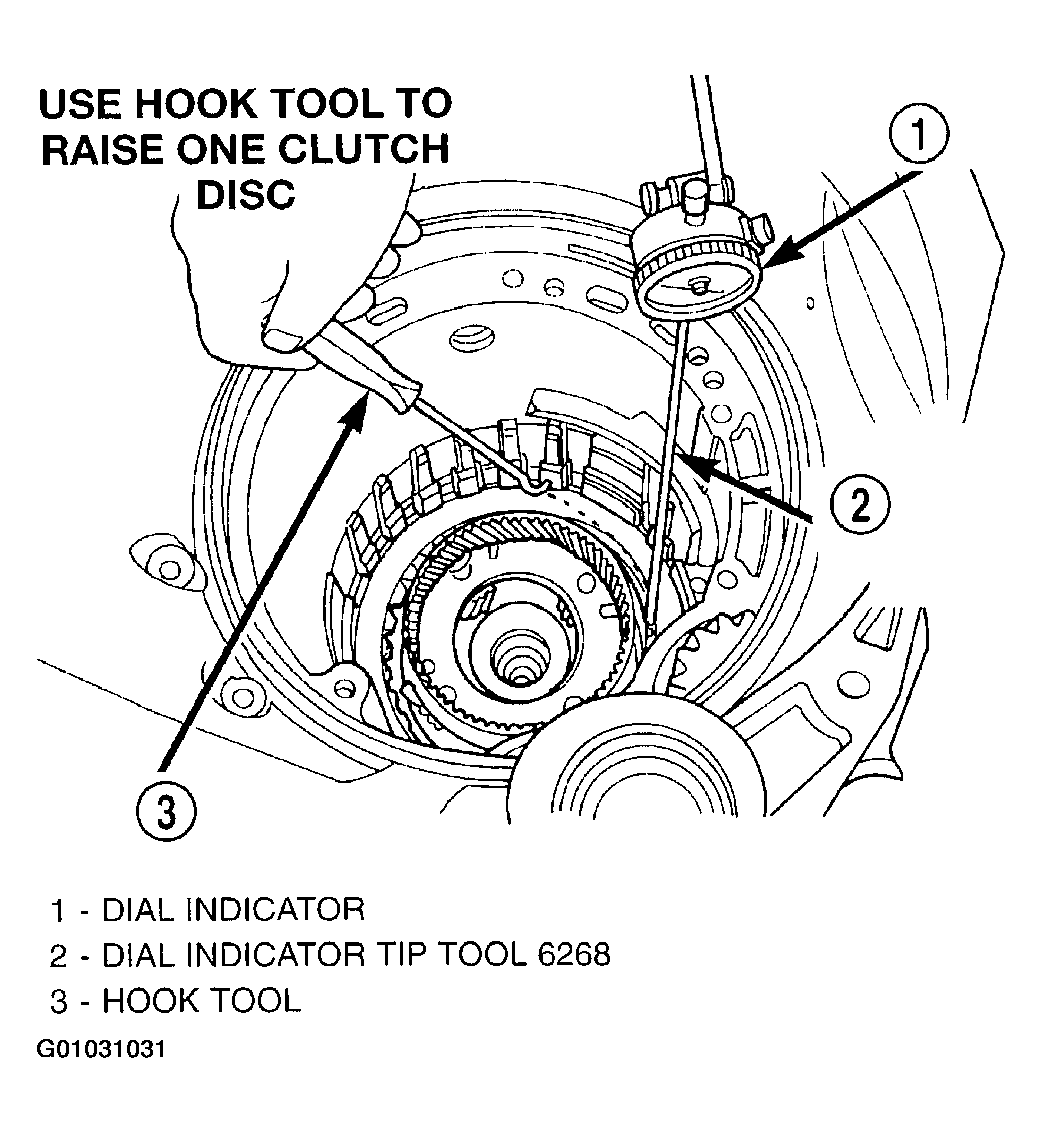 USE HOOK TOOL TO RAISE ONE CLUTCH DISC

1

2

3

1 - DIAL INDICATOR
2 - DIAL INDICATOR TIP TOOL 6268
3 - HOOK TOOL

G01031031