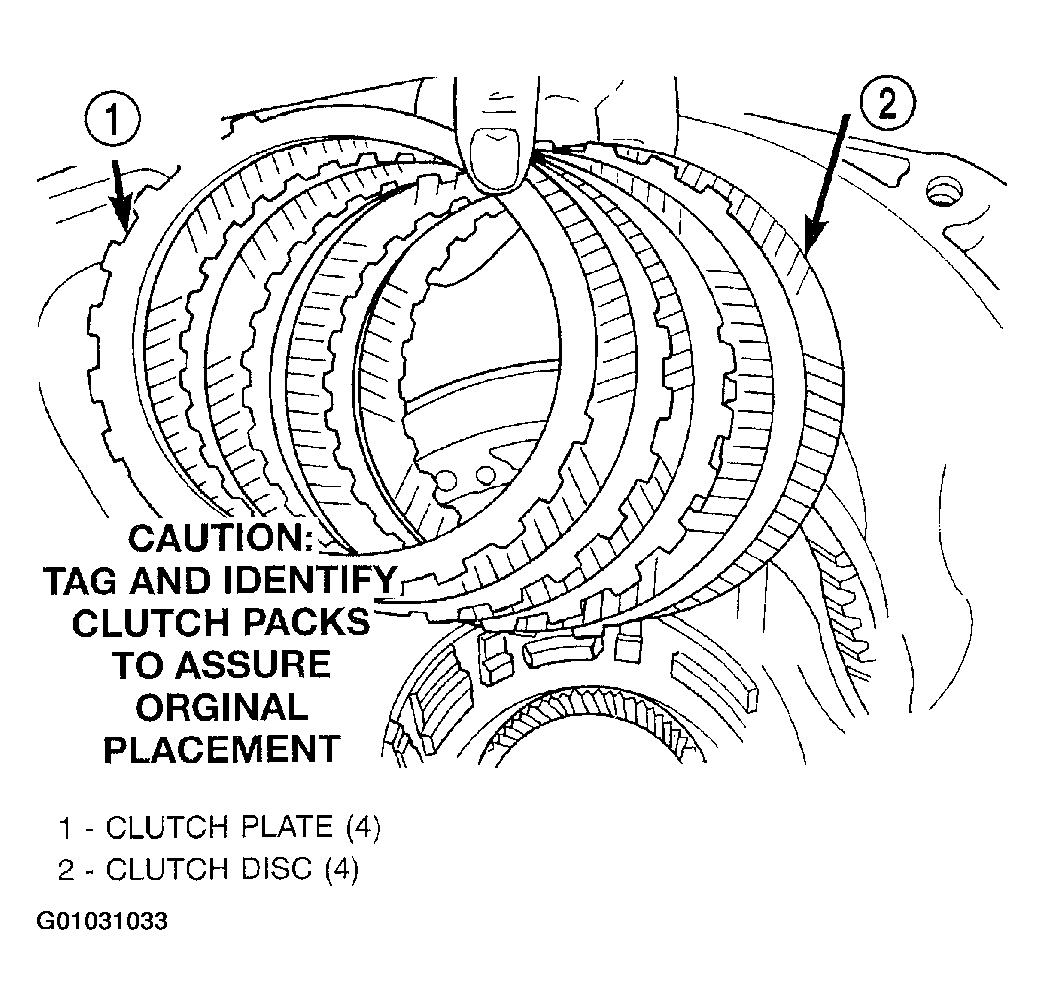 1

2

CAUTION:
TAG AND IDENTIFY
CLUTCH PACKS
TO ASSURE
ORGINAL
PLACEMENT

1 - CLUTCH PLATE (4)
2 - CLUTCH DISC (4)

G01031033