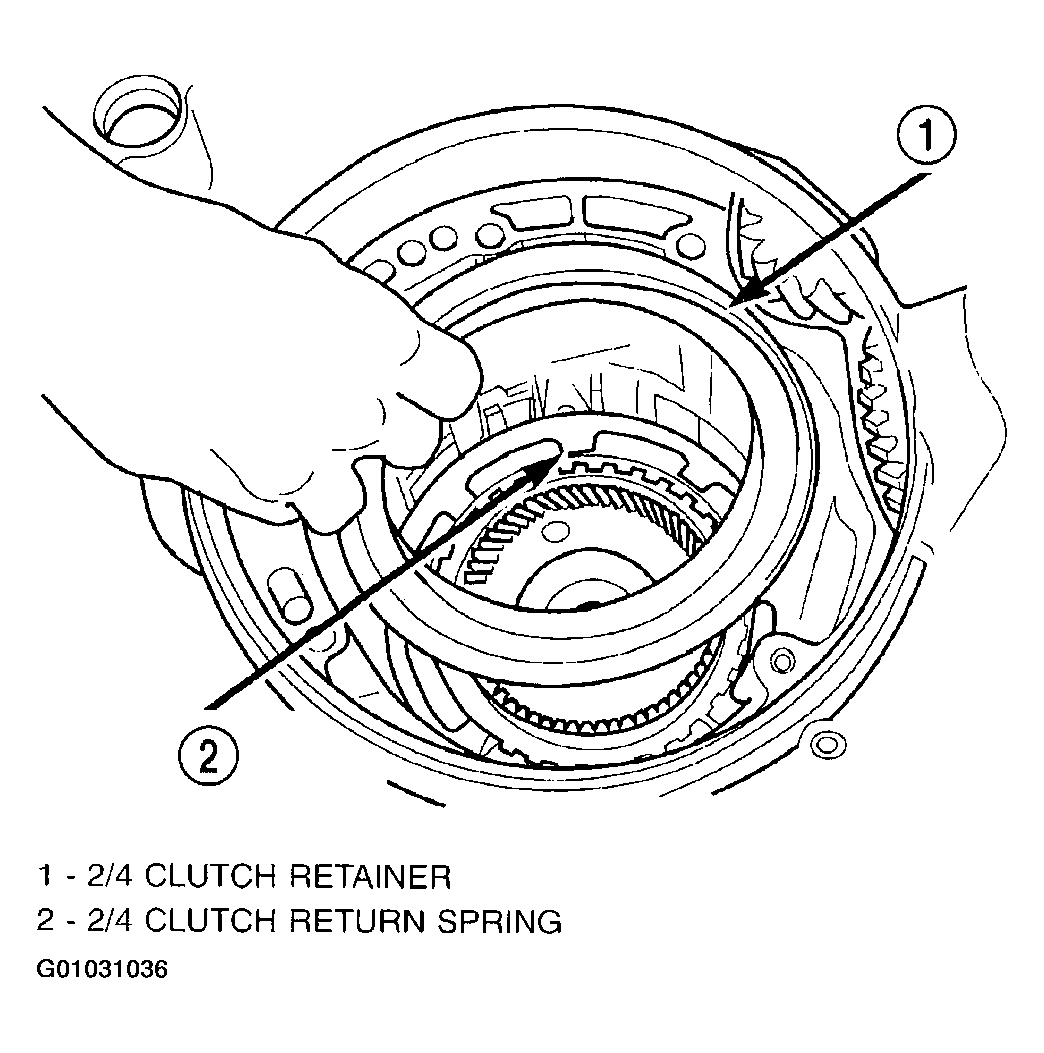 1

2

1 - 2/4 CLUTCH RETAINER
2 - 2/4 CLUTCH RETURN SPRING
G01031036