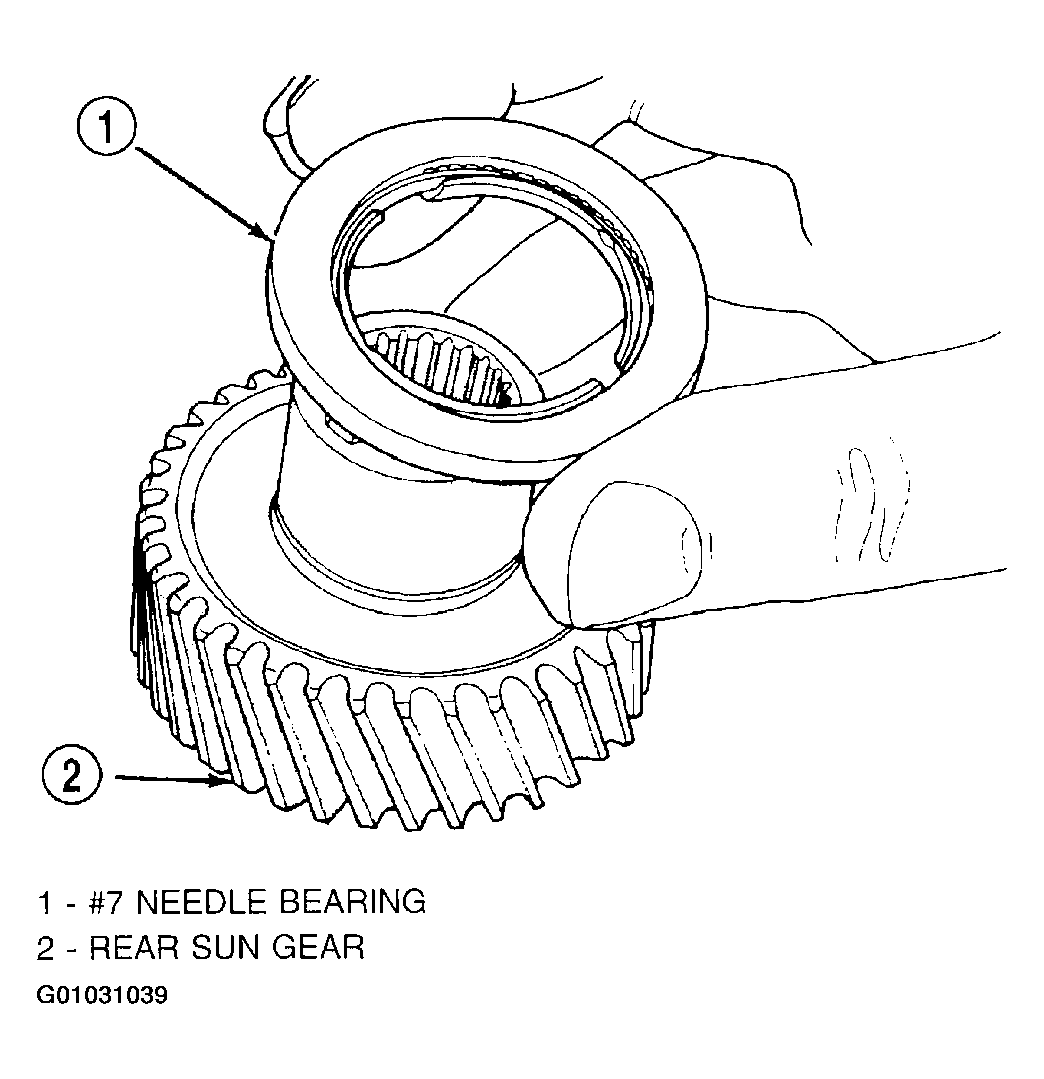 1

2

1 - #7 NEEDLE BEARING
2 - REAR SUN GEAR
G01031039