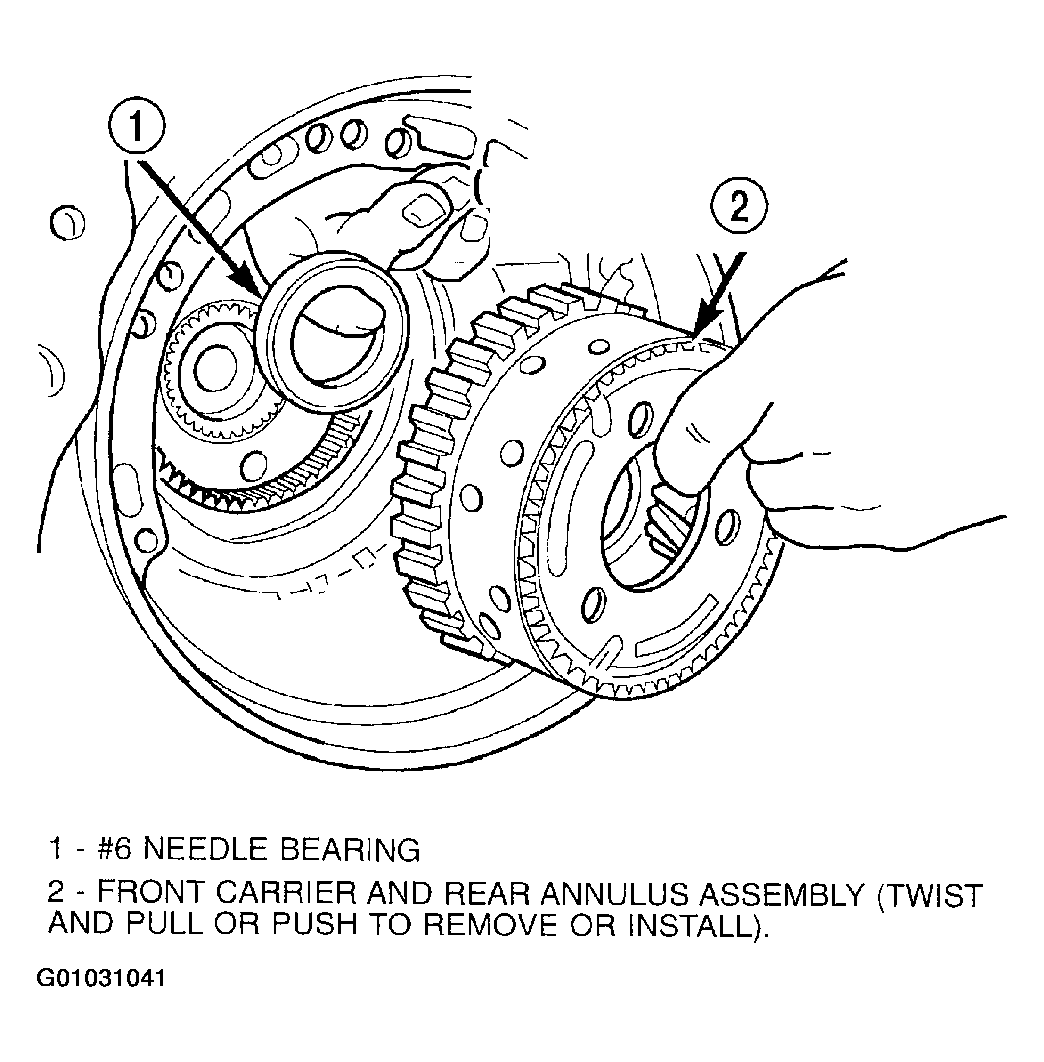 1

2

1 - #6 NEEDLE BEARING

2 - FRONT CARRIER AND REAR ANNULUS ASSEMBLY (TWIST AND PULL OR PUSH TO REMOVE OR INSTALL).

G01031041