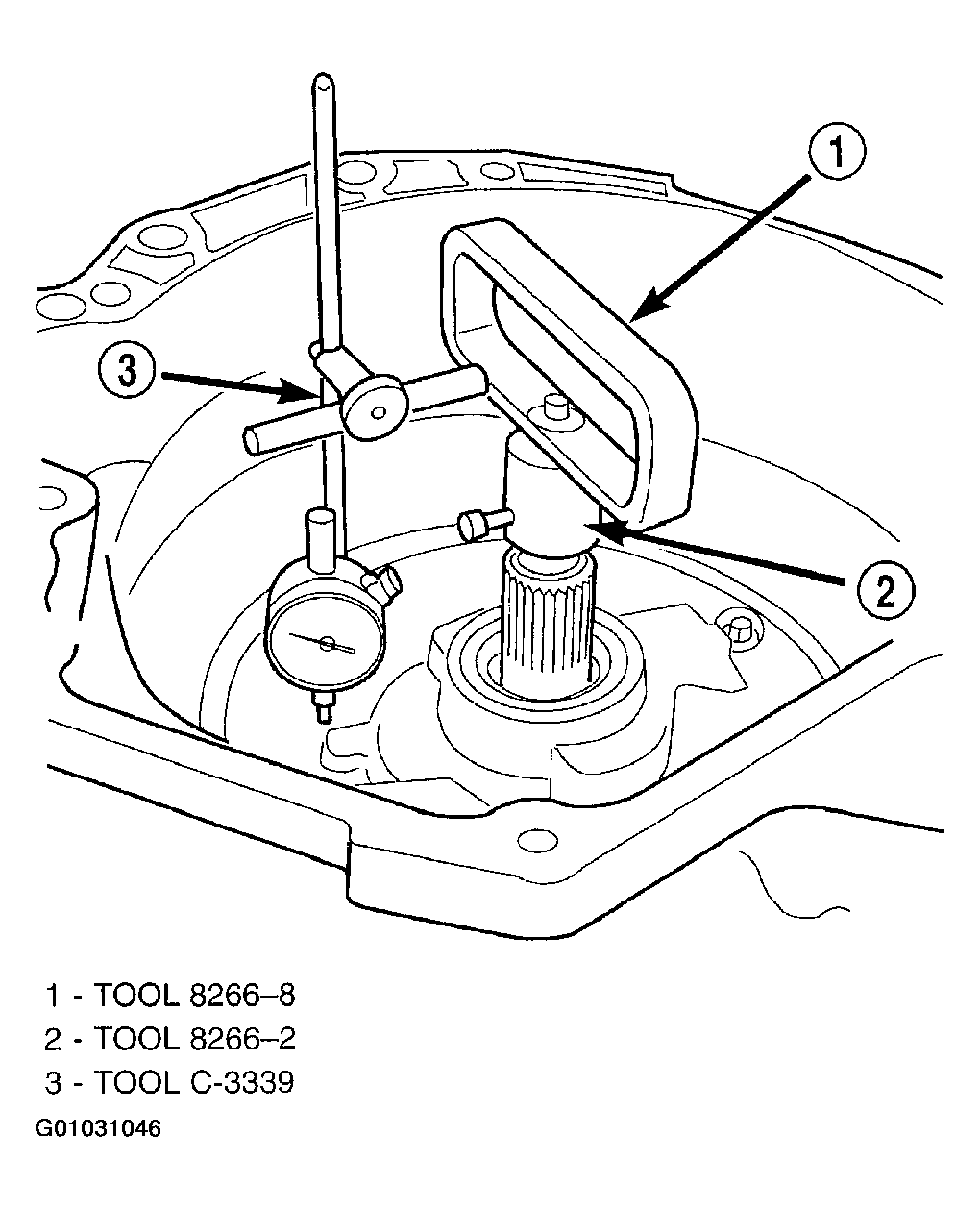 1

3

2

1 - TOOL 8266–8
2 - TOOL 8266–2
3 - TOOL C-3339
G01031046