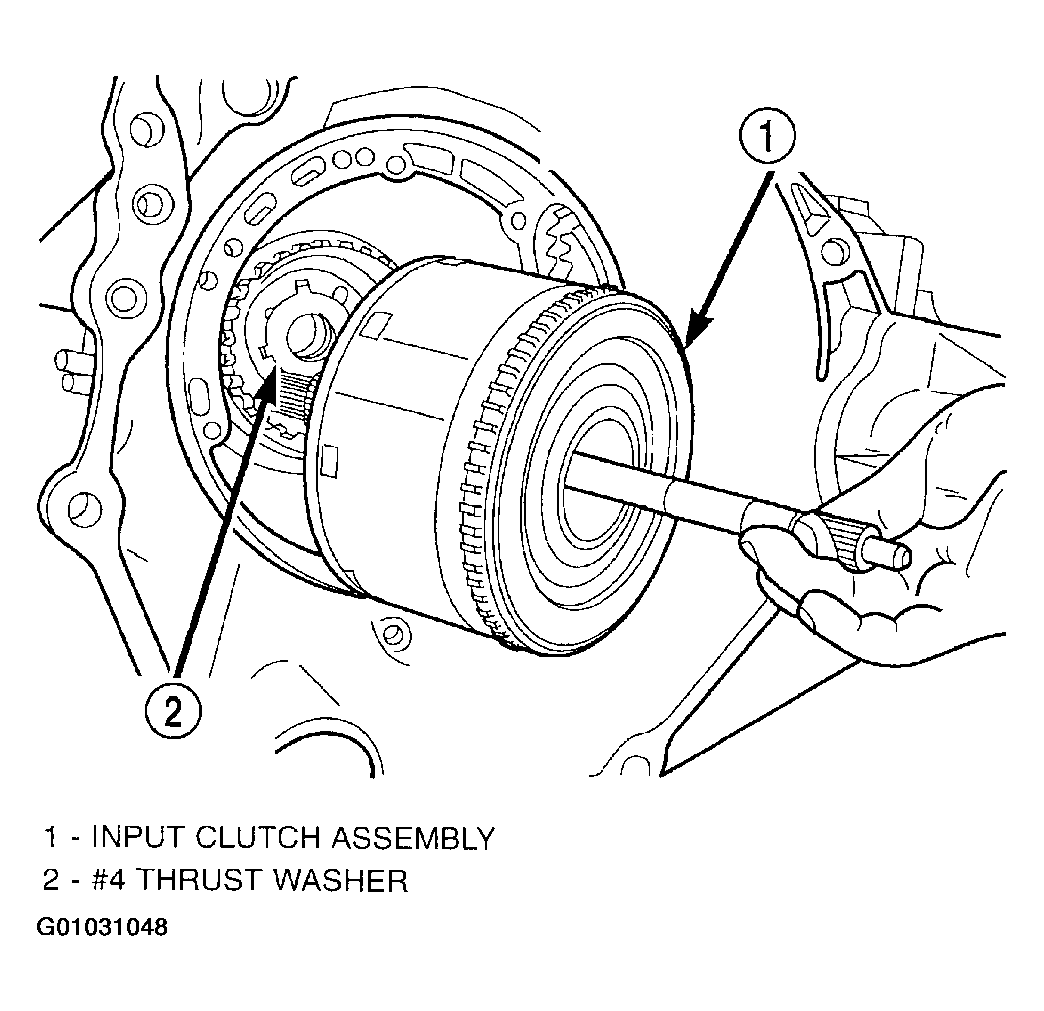 1

2

1 - INPUT CLUTCH ASSEMBLY
2 - #4 THRUST WASHER

G01031048