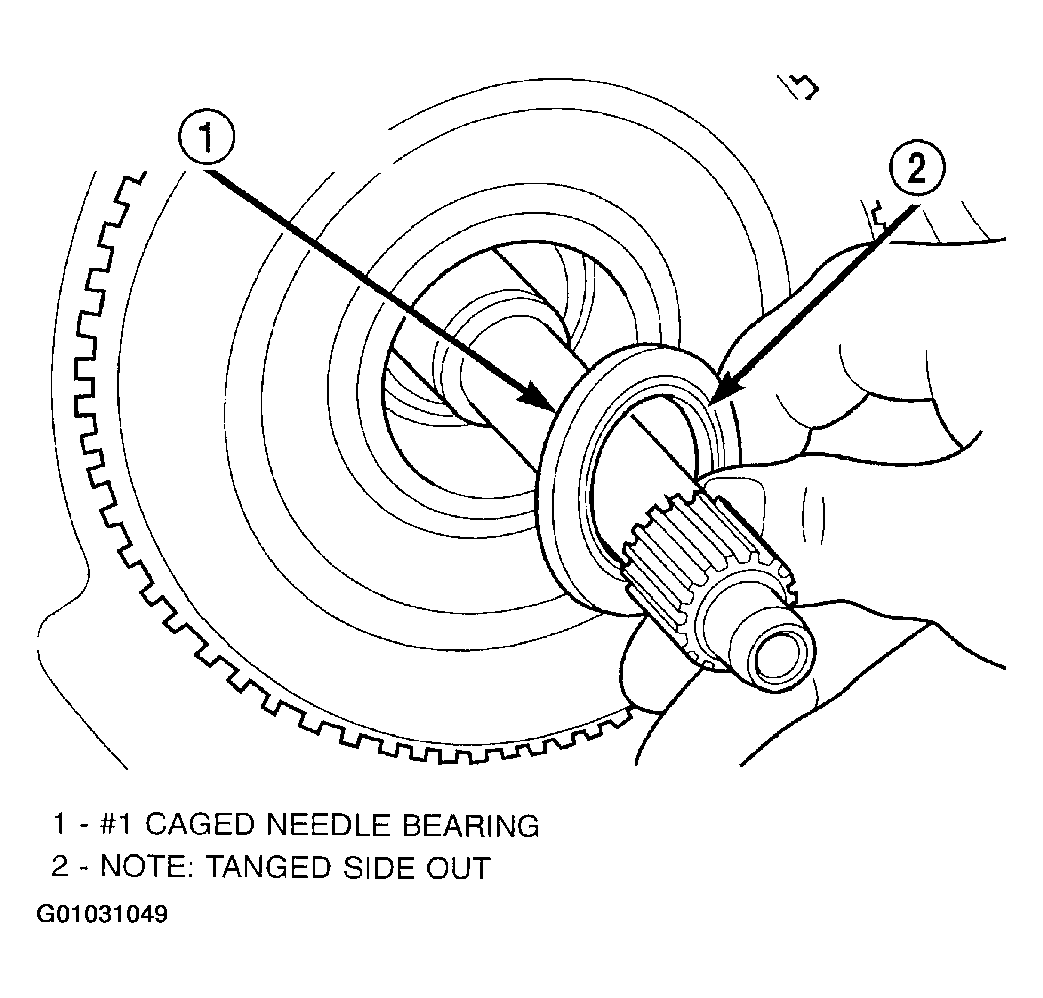 1

2

1 - #1 CAGED NEEDLE BEARING
2 - NOTE: TANGED SIDE OUT

G01031049