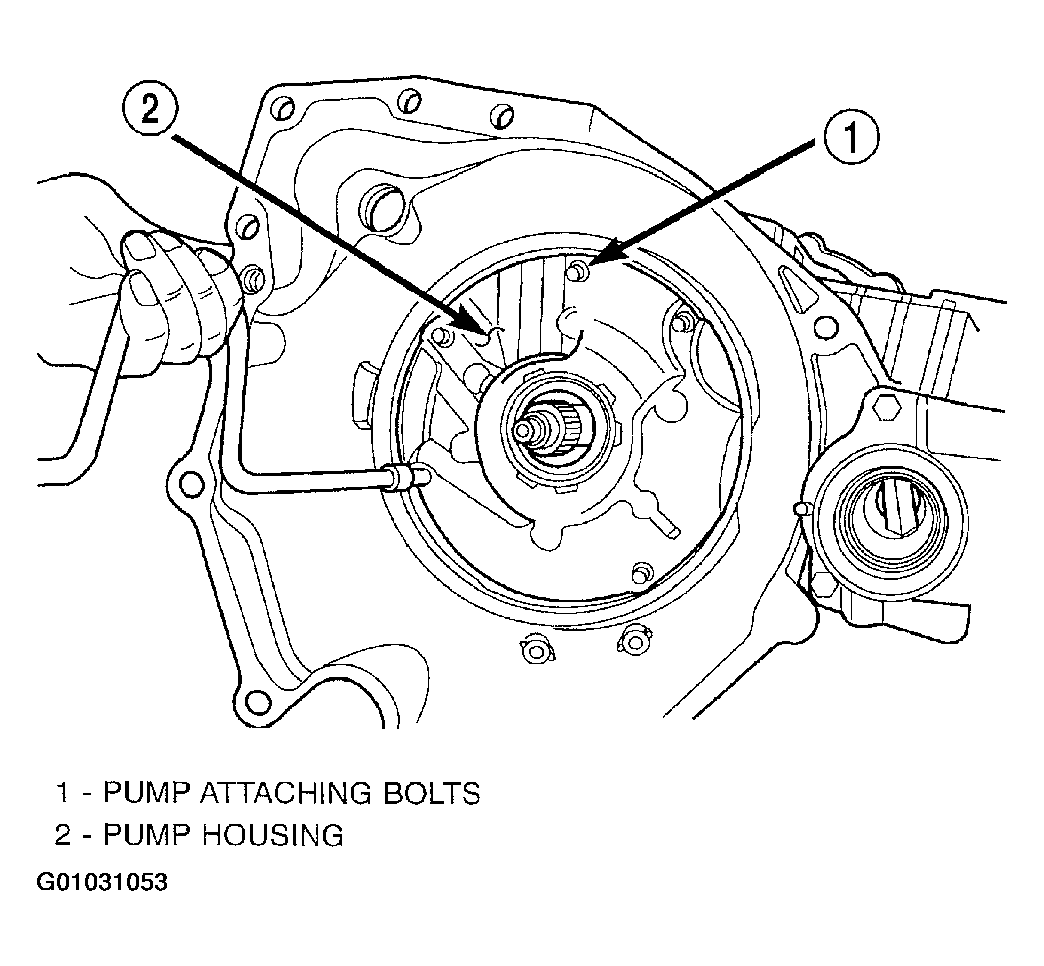 2

1

1 - PUMP ATTACHING BOLTS
2 - PUMP HOUSING

G01031053