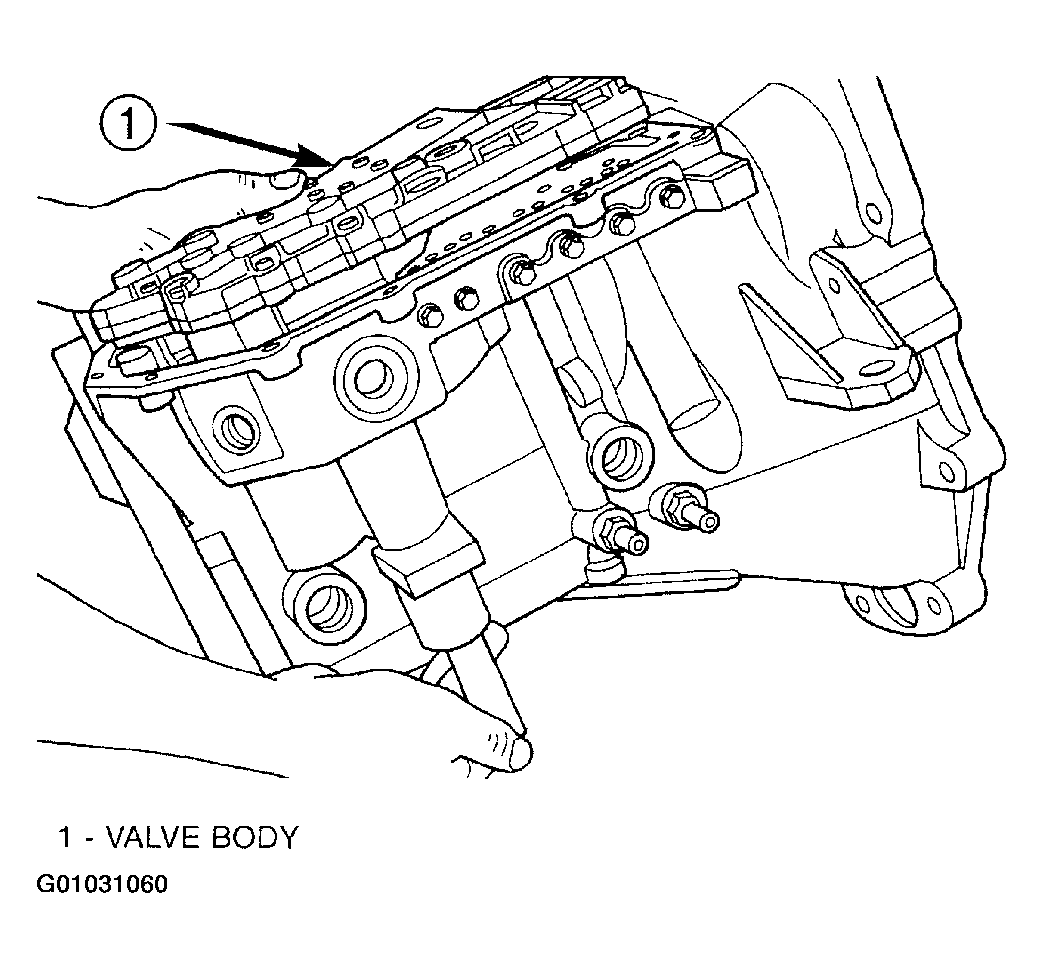 1

1 - VALVE BODY

G01031060