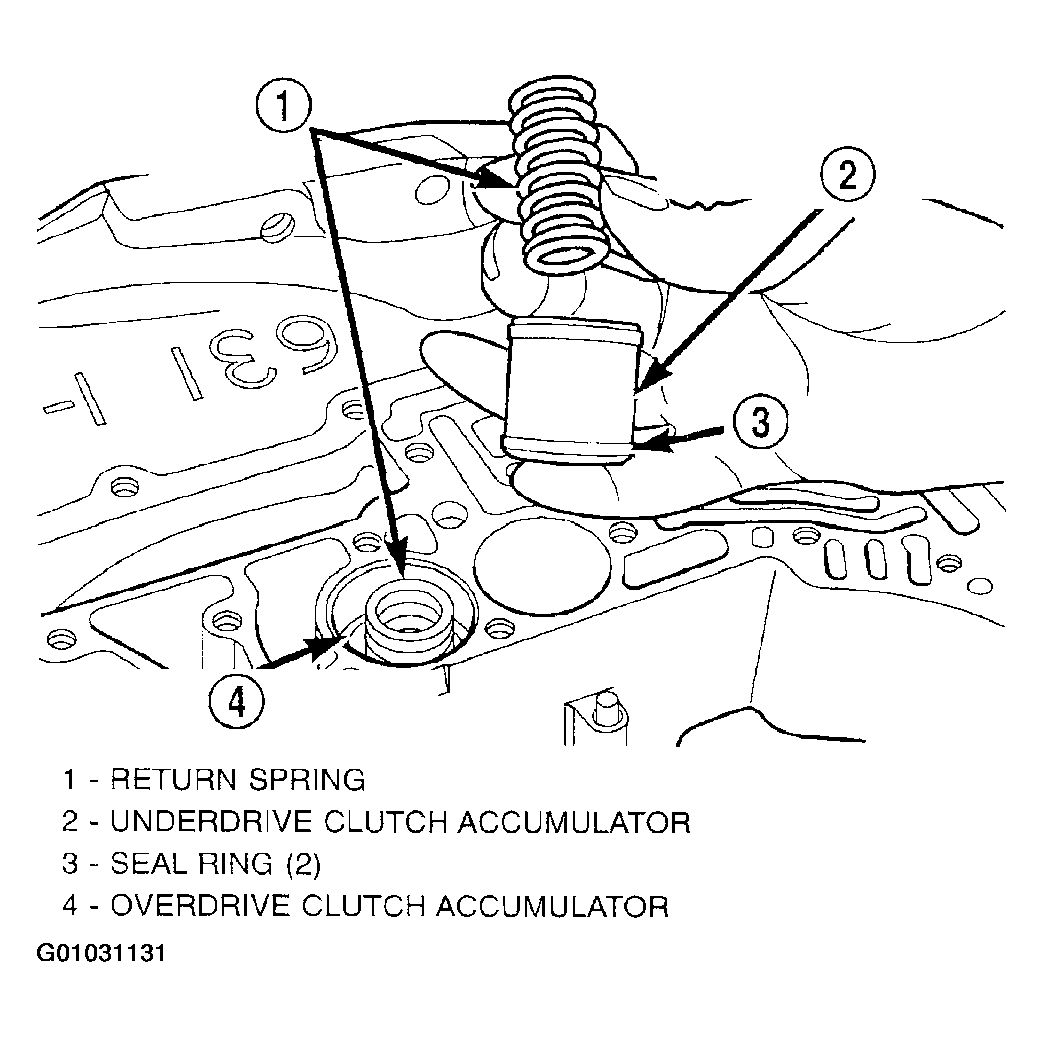 1

2

3

4

1 - RETURN SPRING
2 - UNDERDRIVE CLUTCH ACCUMULATOR
3 - SEAL RING (2)
4 - OVERDRIVE CLUTCH ACCUMULATOR

G01031131